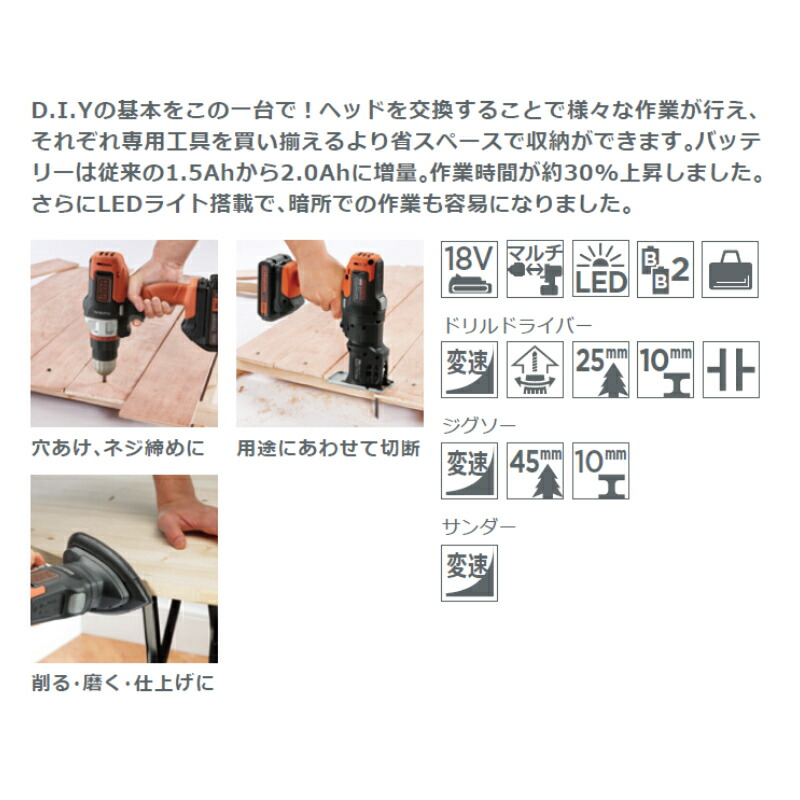 D.I.Yの基本をこの一台で！ヘッドを交換することで様々な作業が行え、それぞれ専用工具を買い揃えるより省スペースで収納ができます。バッテリーは従来の1.5Ahから2.0Ahに増量。作業時間が約30%上昇しました。さらにLEDライト搭載で、暗所での作業も容易になりました。

穴あけ、ネジ締めに

用途にあわせて切断

削る・磨く・仕上げに

18V

マルチ

LED

B B 2

ドリルドライバー

変速

25mm

10mm

ジグソー

変速

45mm

10mm

サンダー

変速