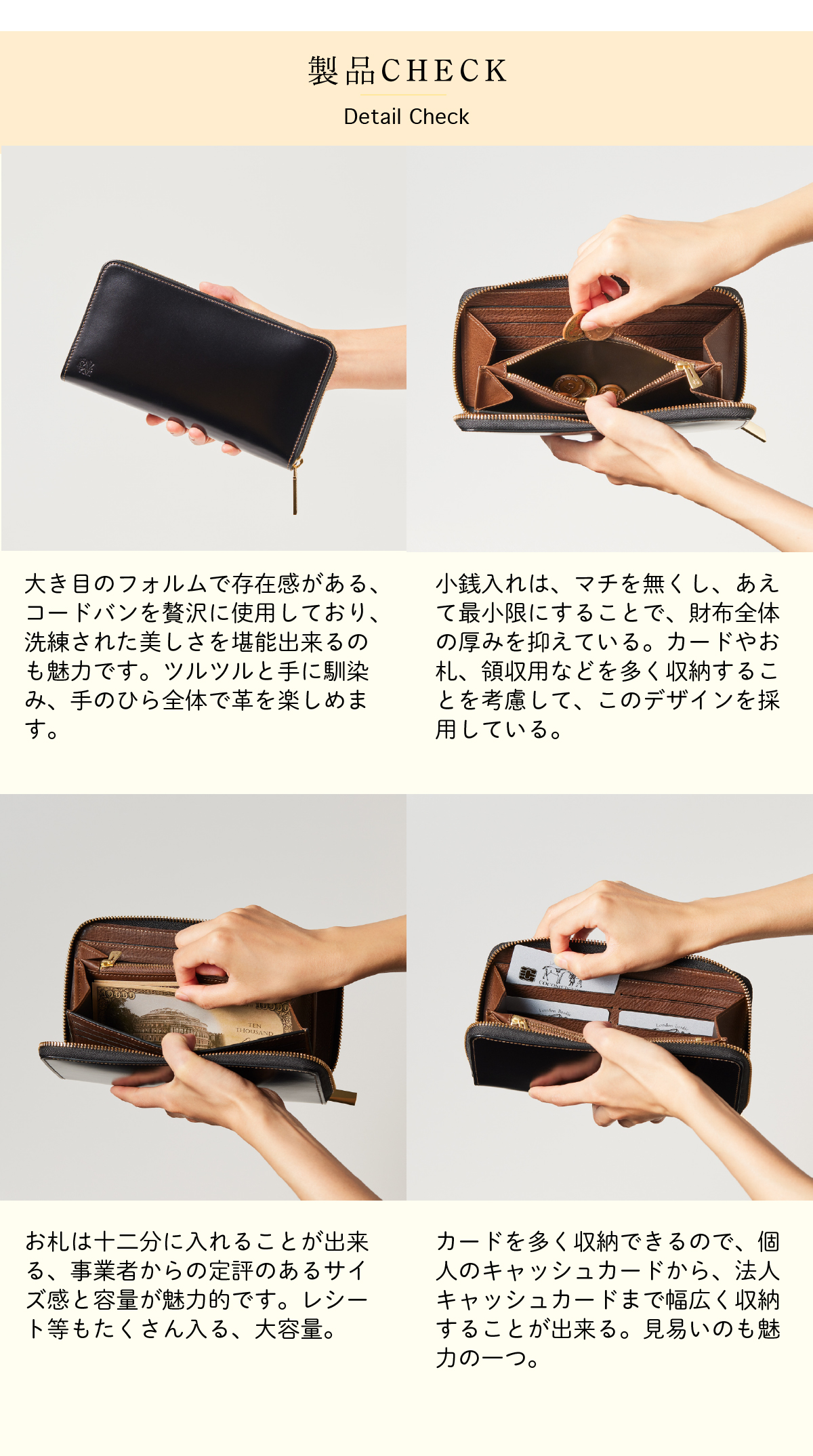 製品CHECK

Detail Check

大き目のフォルムで存在感がある、コードバンを贅沢に使用しており、洗練された美しさを堪能出来るのも魅力です。ツルツルと手に馴染み、手のひら全体で革を楽しめます。

小銭入れは、マチを無くし、あえて最小限にすることで、財布全体の厚みを抑えている。カードやお札、領収用などを多く収納することを考慮して、このデザインを採用している。

TEN THOUSAND

お札は十二分に入れることが出来る、事業者からの定評のあるサイズ感と容量が魅力的です。レシート等もたくさん入る、大容量。

カードを多く収納できるので、個人のキャッシュカードから、法人キャッシュカードまで幅広く収納することが出来る。見易いのも魅力の一つ。