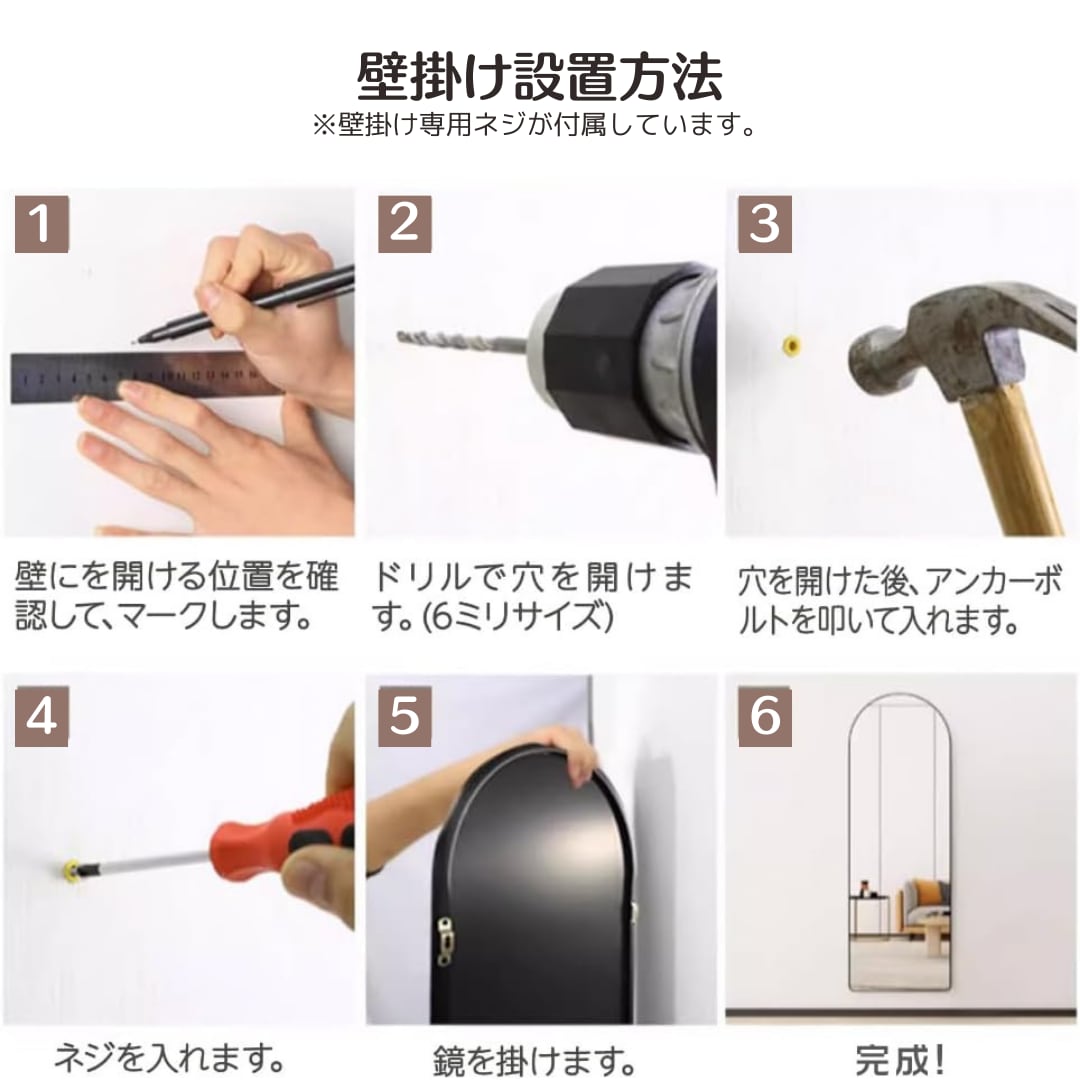 壁掛け設置方法
※壁掛け専用ネジが付属しています。

1

壁にを開ける位置を確認して、マークします。

2

ドリルで穴を開けます。(6ミリサイズ)

3

穴を開けた後、アンカーボルトを叩いて入れます。

4

ネジを入れます。

5

鏡を掛けます。

6

完成!