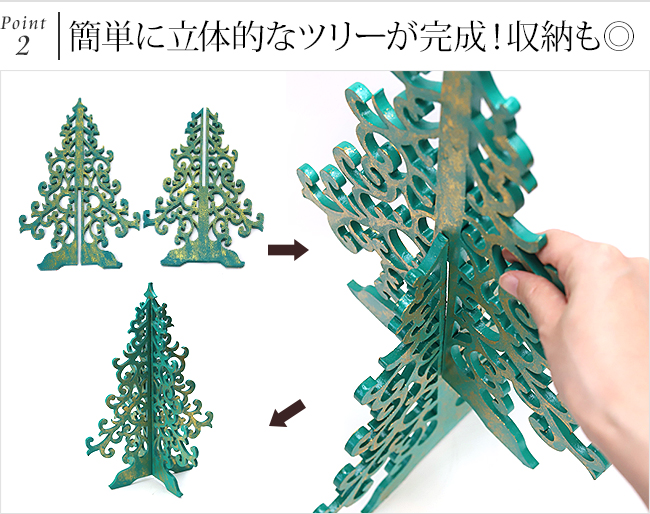 Point
2

簡単に立体的なツリーが完成！収納も◎