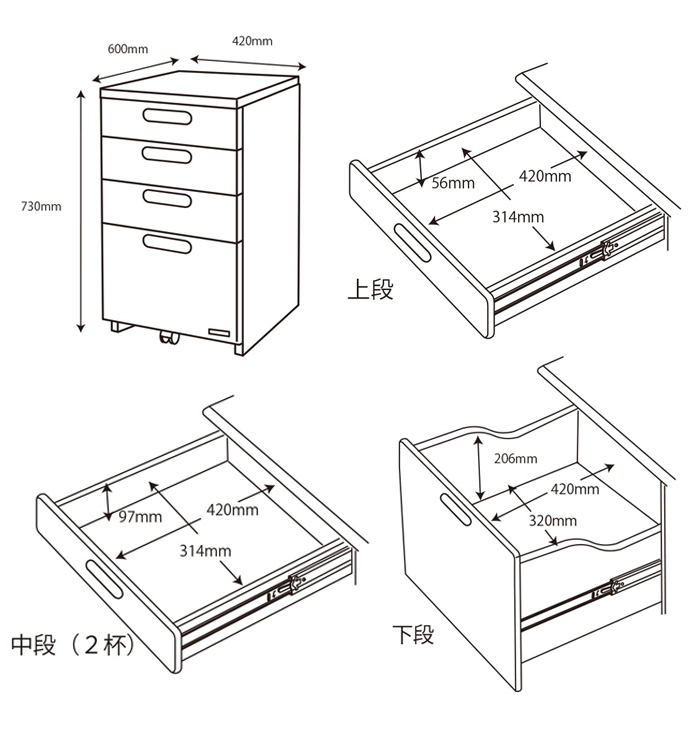 600mm
420mm
730mm

56mm
420mm
314mm
上段

97mm
420mm
314mm
中段（2杯）

206mm
420mm
320mm
下段