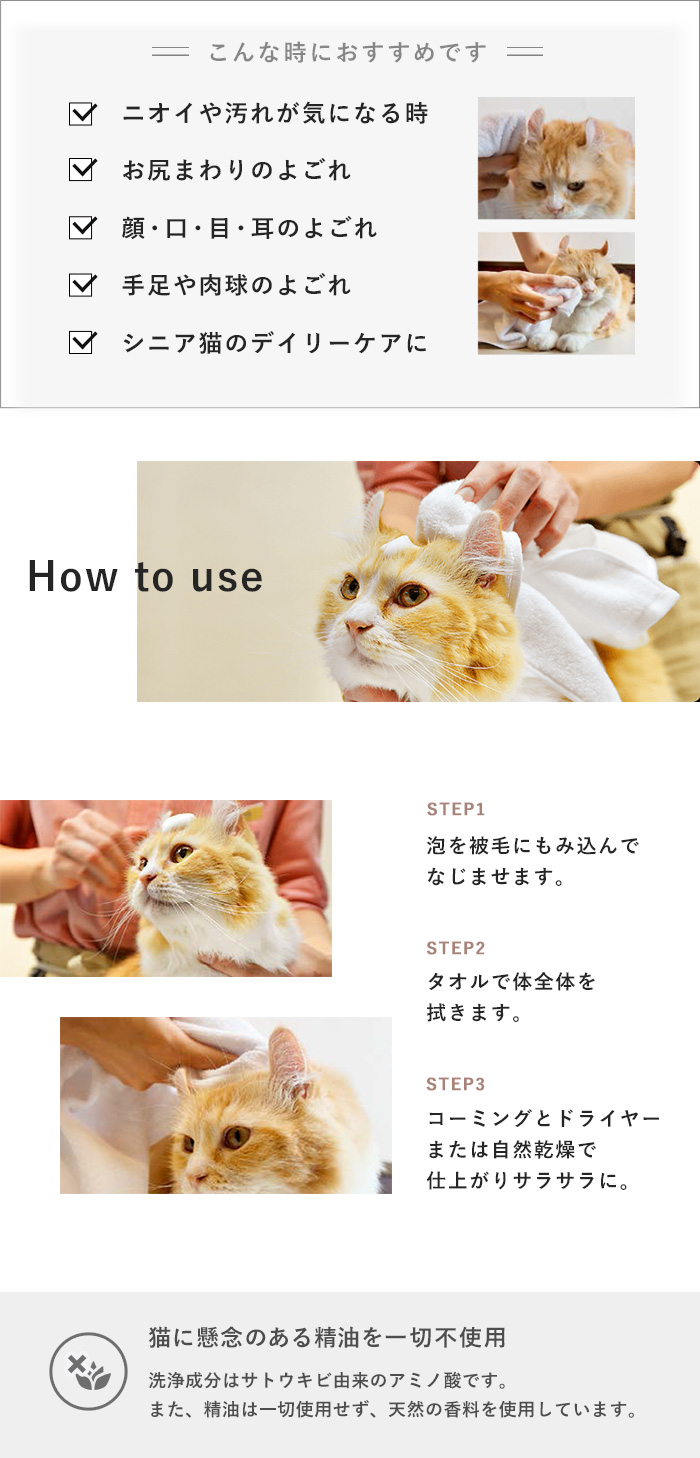 こんな時におすすめです

ニオイや汚れが気になる時

お尻まわりのよごれ

顔・口・目・耳のよごれ

手足や肉球のよごれ

シニア猫のデイリーケアに

How to use

STEP1

泡を被毛にもみ込んでなじませます。

STEP2

タオルで体全体を拭きます。

STEP3

コーミングとドライヤーまたは自然乾燥で仕上がりサラサラに。

猫に懸念のある精油を一切不使用

洗浄成分はサトウキビ由来のアミノ酸です。
また、精油は一切使用せず、天然の香料を使用しています。