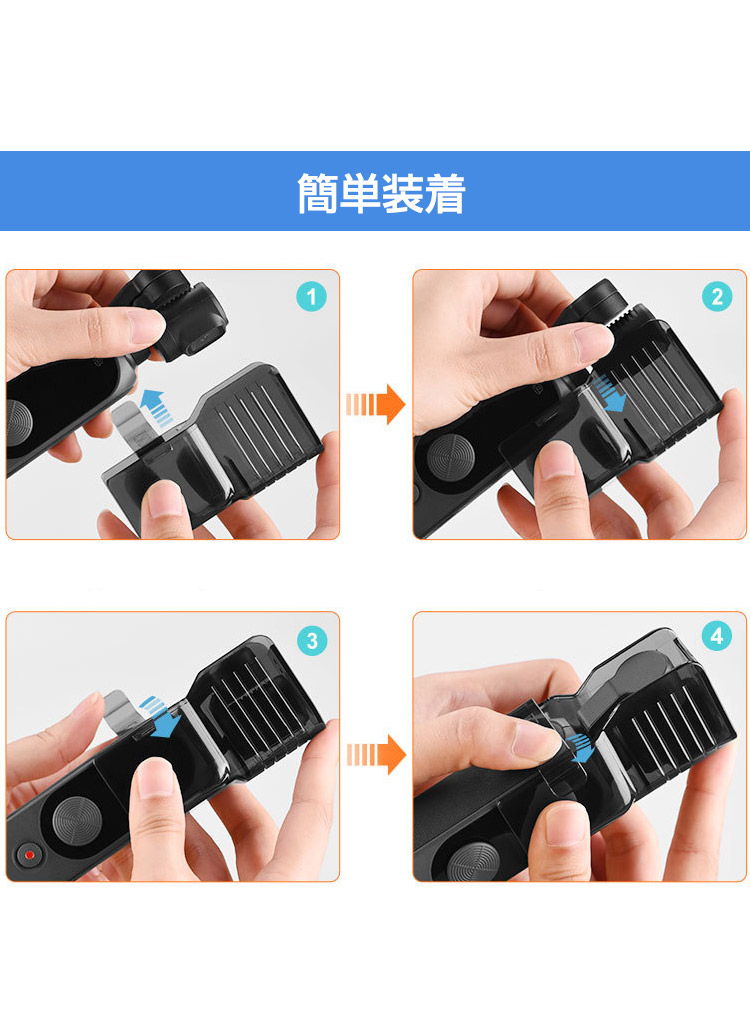 簡単装着

1

2

3

4