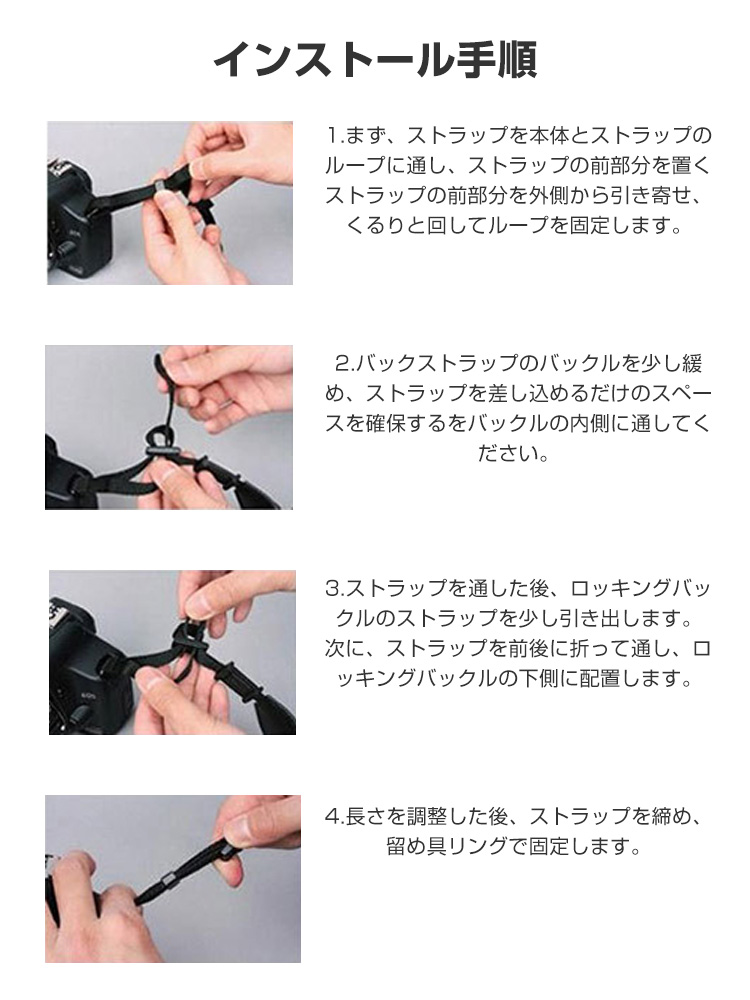 インストール手順

1.まず、ストラップを本体とストラップのループに通し、ストラップの前部分を置くストラップの前部分を外側から引き寄せ、くるりと回してループを固定します。

2.バックストラップのバックルを少し緩め、ストラップを差し込めるだけのスペースを確保するをバックルの内側に通してください。

3.ストラップを通した後、ロッキングバックルのストラップを少し引き出します。次に、ストラップを前後に折って通し、ロッキングバックルの下側に配置します。

4.長さを調整した後、ストラップを締め、留め具リングで固定します。