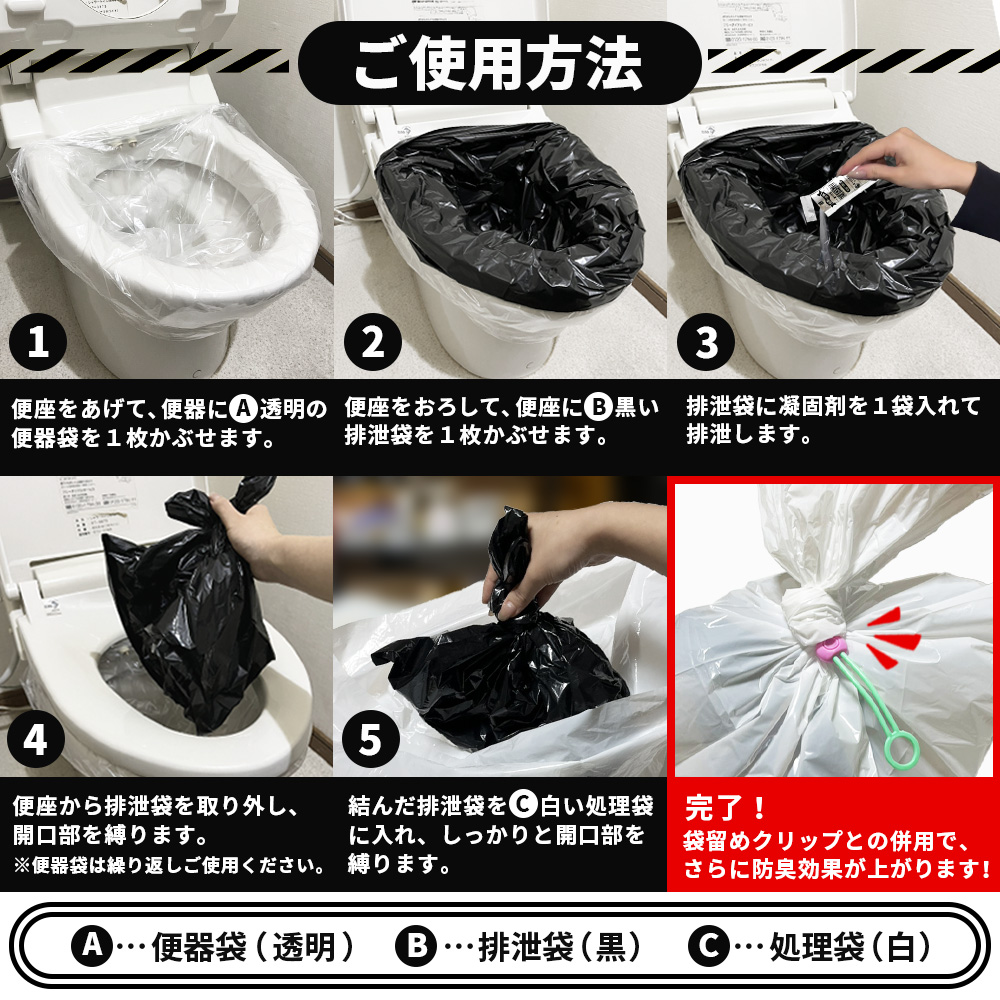 ご使用方法

1
便座をあげて、便器にA透明の便器袋を１枚かぶせます。

2
便座をおろして、便座にB黒い排泄袋を１枚かぶせます。

3
排泄袋に凝固剤を１袋入れて排泄します。

4
便座から排泄袋を取り外し、開口部を縛ります。
※便器袋は繰り返しご使用ください。

5
結んだ排泄袋をC白い処理袋に入れ、しっかりと開口部を縛ります。

完了！
袋留めクリップとの併用で、さらに防臭効果が上がります！

A…便器袋（透明）　B…排泄袋（黒）　C…処理袋（白）