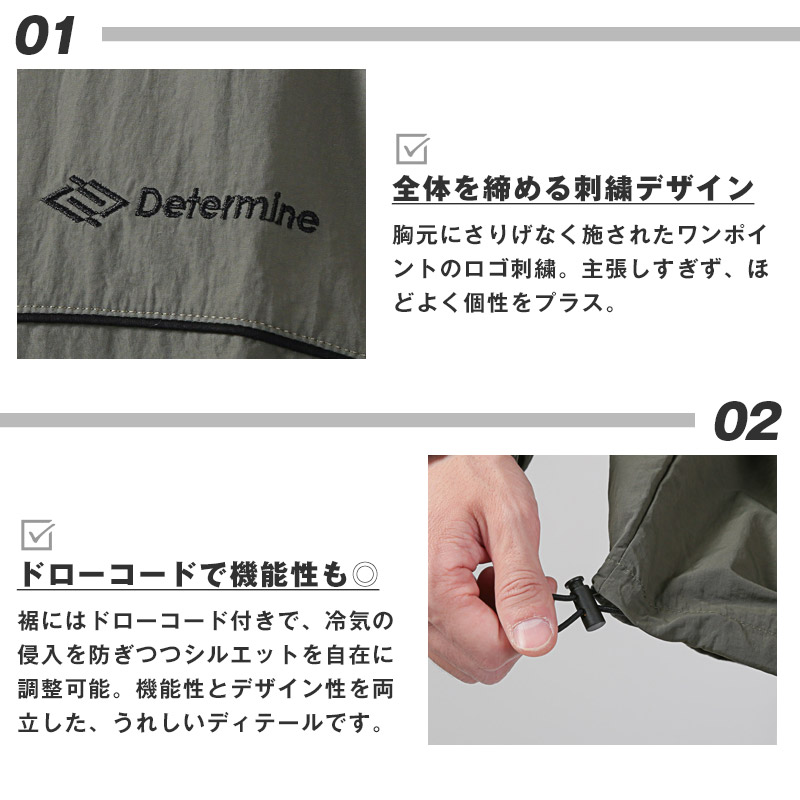 01

Determine

全体を締める刺繍デザイン

胸元にさりげなく施されたワンポイントのロゴ刺繍。主張しすぎず、ほどよく個性をプラス。

02

ドローコードで機能性も◎

裾にはドローコード付きで、冷気の侵入を防ぎつつシルエットを自在に調整可能。機能性とデザイン性を両立した、うれしいディテールです。