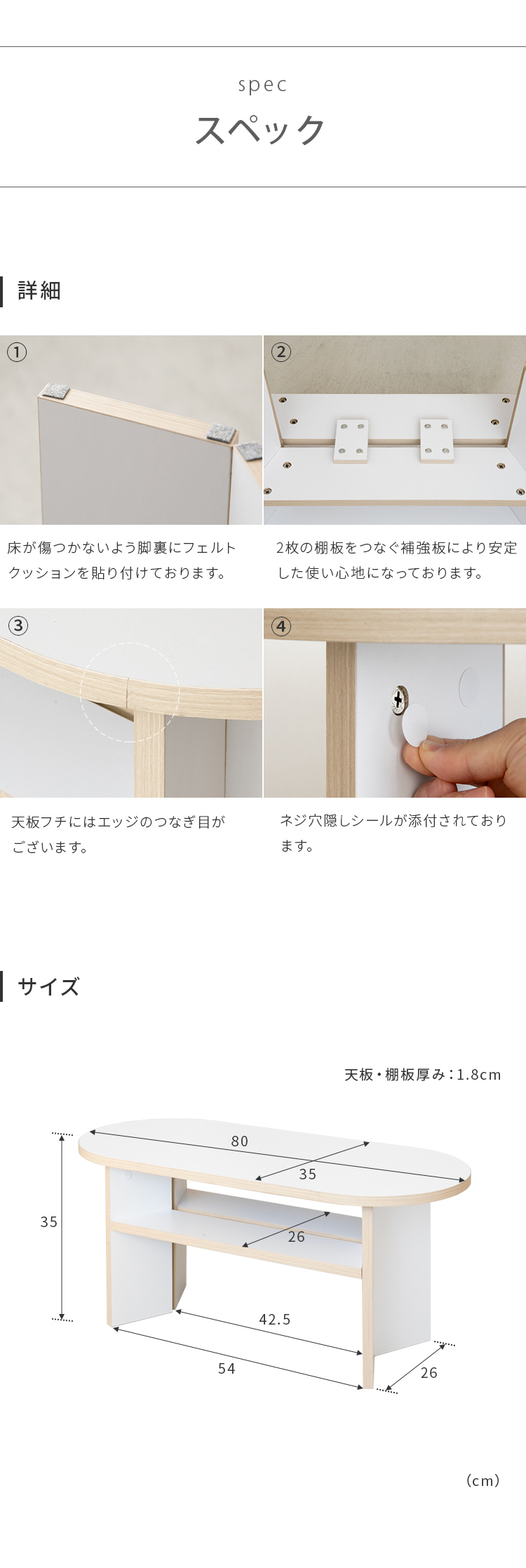 spec
スペック

詳細

①

床が傷つかないよう脚裏にフェルトクッションを貼り付けております。

②

2枚の棚板をつなぐ補強板により安定した使い心地になっております。

③

天板フチにはエッジのつなぎ目がございます。

④

ネジ穴隠しシールが添付されております。

サイズ

天板・棚板厚み：1.8cm

80
35
35
26
42.5
54
26

(cm)