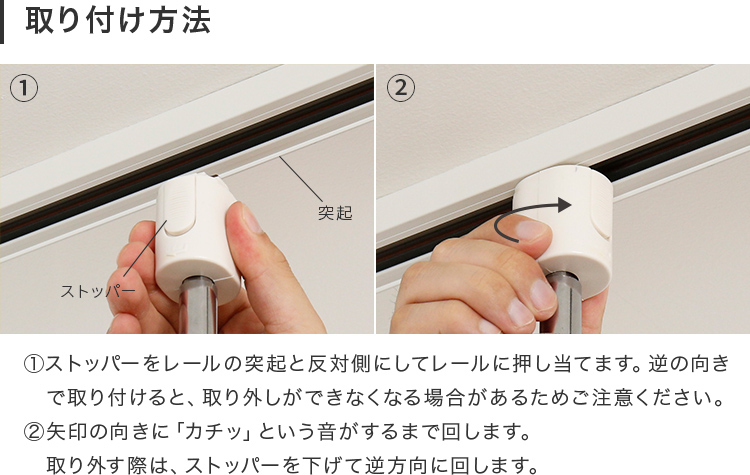 取り付け方法

①

突起

ストッパー

②

①ストッパーをレールの突起と反対側にしてレールに押し当てます。逆の向きで取り付けると、取り外しができなくなる場合があるためご注意ください。
②矢印の向きに「カチッ」という音がするまで回します。
取り外す際は、ストッパーを下げて逆方向に回します。