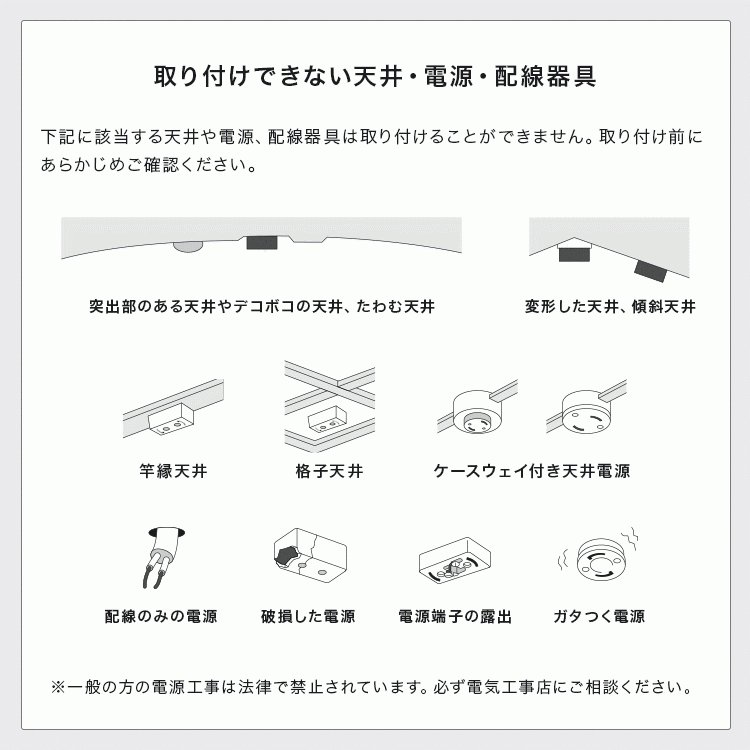 取り付けできない天井・電源・配線器具

下記に該当する天井や電源、配線器具は取り付けることができません。取り付け前にあらかじめご確認ください。

突出部のある天井やデコボコの天井、たわむ天井

変形した天井、傾斜天井

竿縁天井

格子天井

ケースウェイ付き天井電源

配線のみの電源

破損した電源

電源端子の露出

ガタつく電源

※一般の方の電源工事は法律で禁止されています。必ず電気工事店にご相談ください。