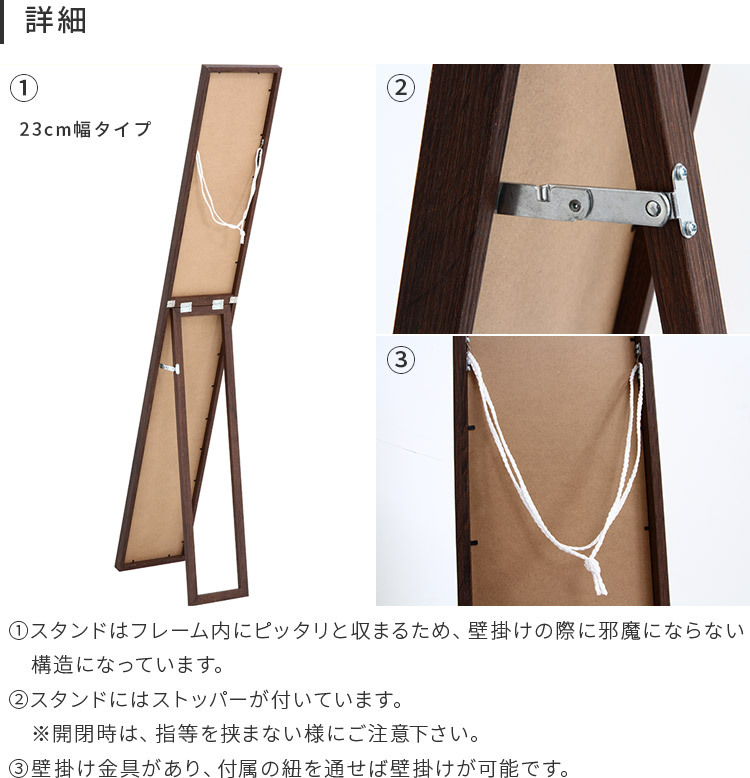 詳細

①
23cm幅タイプ

②

③

①スタンドはフレーム内にピッタリと収まるため、壁掛けの際に邪魔にならない構造になっています。

②スタンドにはストッパーが付いています。
※開閉時は、指等を挟まない様にご注意下さい。

③壁掛け金具があり、付属の紐を通せば壁掛けが可能です。