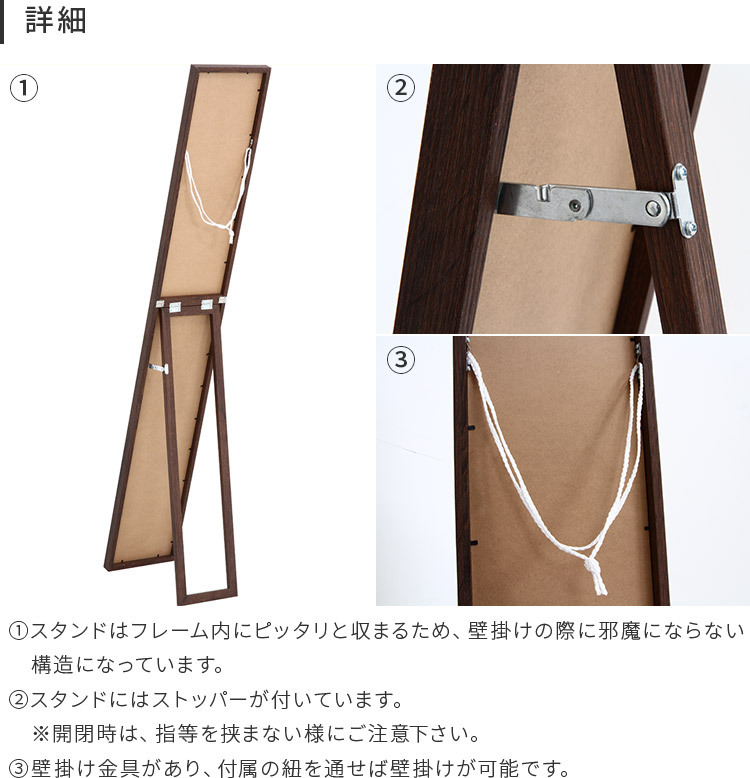 詳細

①

②

③

①スタンドはフレーム内にピッタリと収まるため、壁掛けの際に邪魔にならない構造になっています。

②スタンドにはストッパーが付いています。
※開閉時は、指等を挟まない様にご注意下さい。

③壁掛け金具があり、付属の紐を通せば壁掛けが可能です。