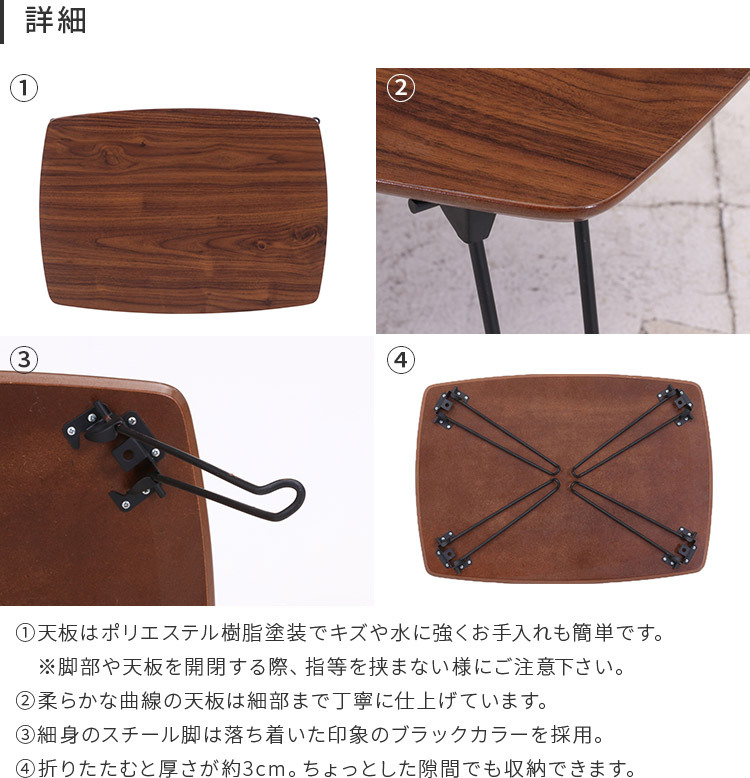 詳細

①

②

③

④

①天板はポリエステル樹脂塗装でキズや水に強くお手入れも簡単です。
※脚部や天板を開閉する際、指等を挟まない様にご注意下さい。
②柔らかな曲線の天板は細部まで丁寧に仕上げています。
③細身のスチール脚は落ち着いた印象のブラックカラーを採用。
④折りたたむと厚さが約3cm。ちょっとした隙間でも収納できます。