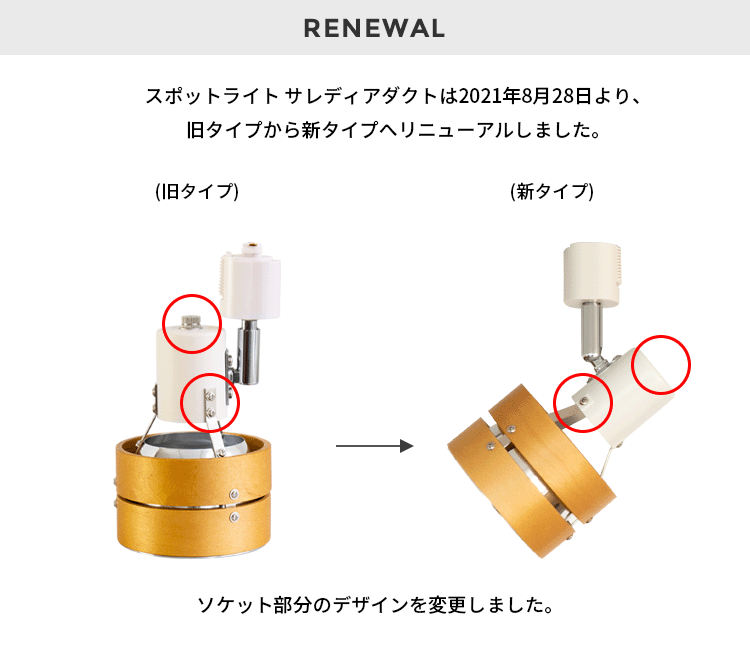 RENEWAL

スポットライト サレディアダクトは2021年8月28日より、旧タイプから新タイプへリニューアルしました。

(旧タイプ)

(新タイプ)

ソケット部分のデザインを変更しました。