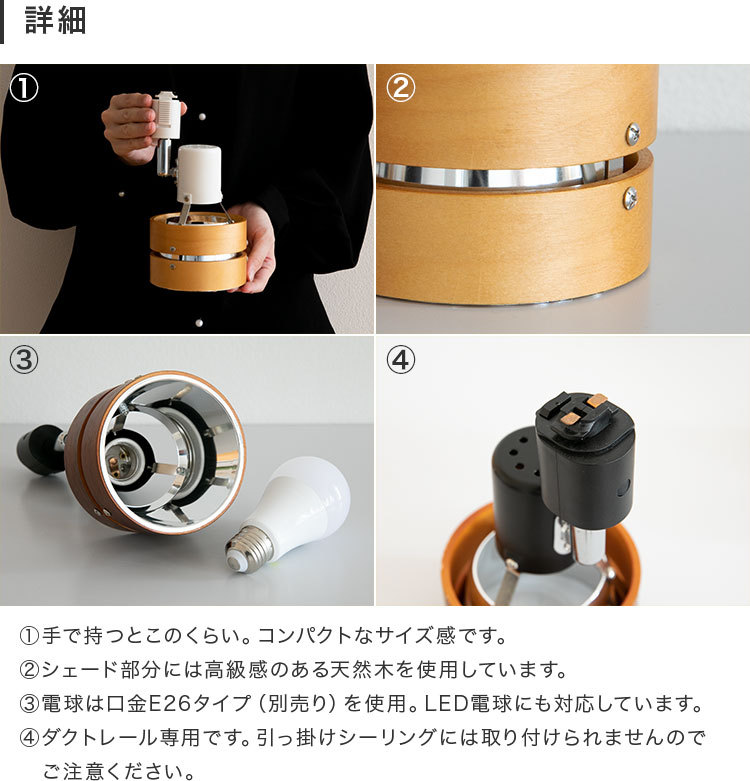 詳細

①

②

③

④

①手で持つとこのくらい。コンパクトなサイズ感です。

②シェード部分には高級感のある天然木を使用しています。

③電球は口金E26タイプ（別売り）を使用。LED電球にも対応しています。

④ダクトレール専用です。引っ掛けシーリングには取り付けられませんのでご注意ください。