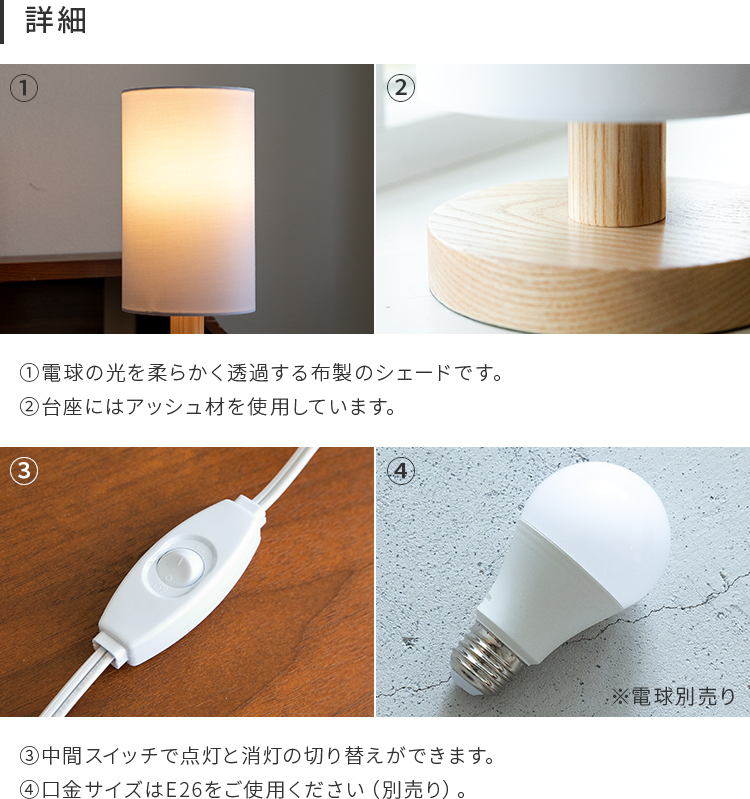 詳細

①

②

①電球の光を柔らかく透過する布製のシェードです。
②台座にはアッシュ材を使用しています。

③

④

※電球別売り

③中間スイッチで点灯と消灯の切り替えができます。
④口金サイズはE26をご使用ください（別売り）。