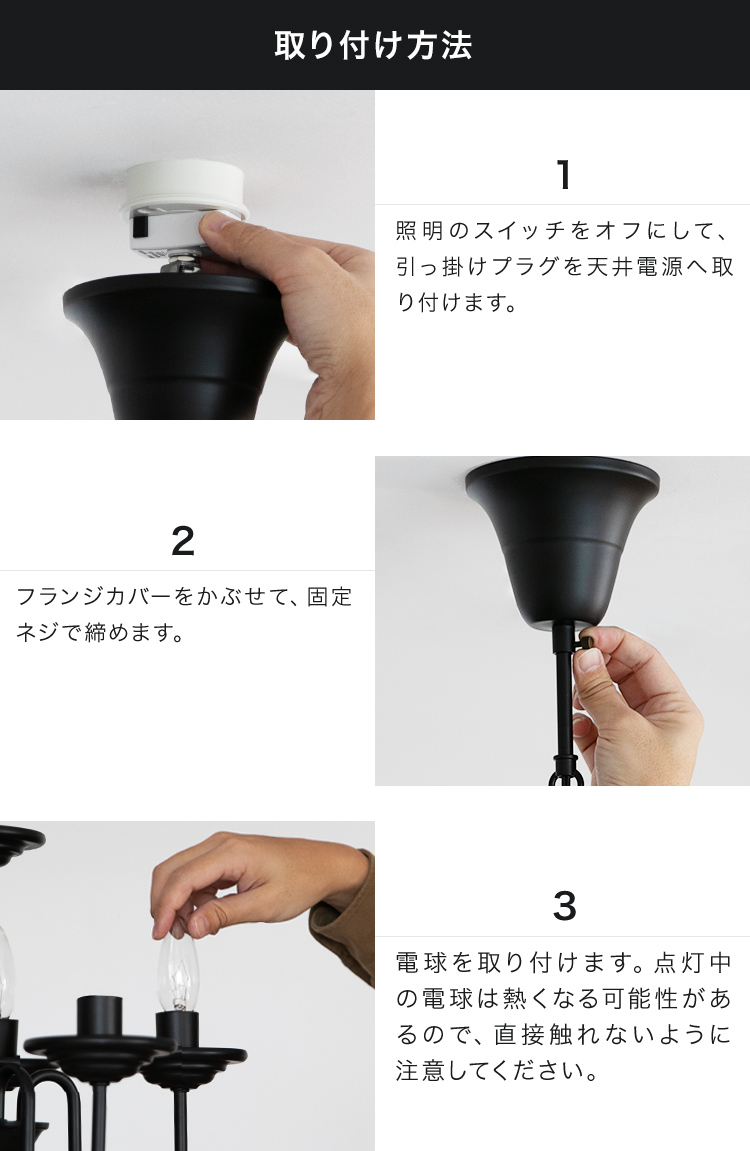 取り付け方法

1

照明のスイッチをオフにして、引っ掛けプラグを天井電源へ取り付けます。

2

フランジカバーをかぶせて、固定ネジで締めます。

3

電球を取り付けます。点灯中の電球は熱くなる可能性があるので、直接触れないように注意してください。