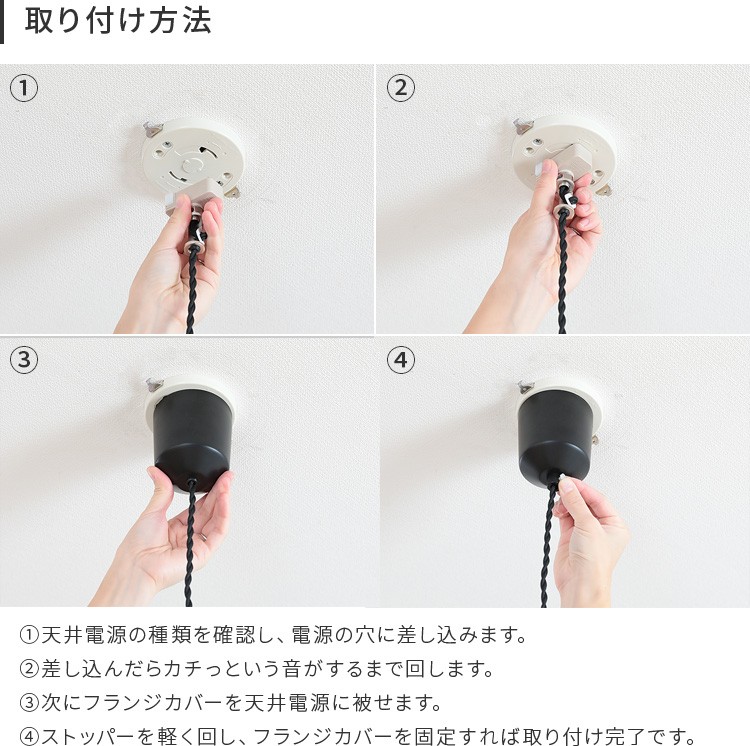 取り付け方法

①

②

③

④

①天井電源の種類を確認し、電源の穴に差し込みます。
②差し込んだらカチっという音がするまで回します。
③次にフランジカバーを天井電源に被せます。
④ストッパーを軽く回し、フランジカバーを固定すれば取り付け完了です。