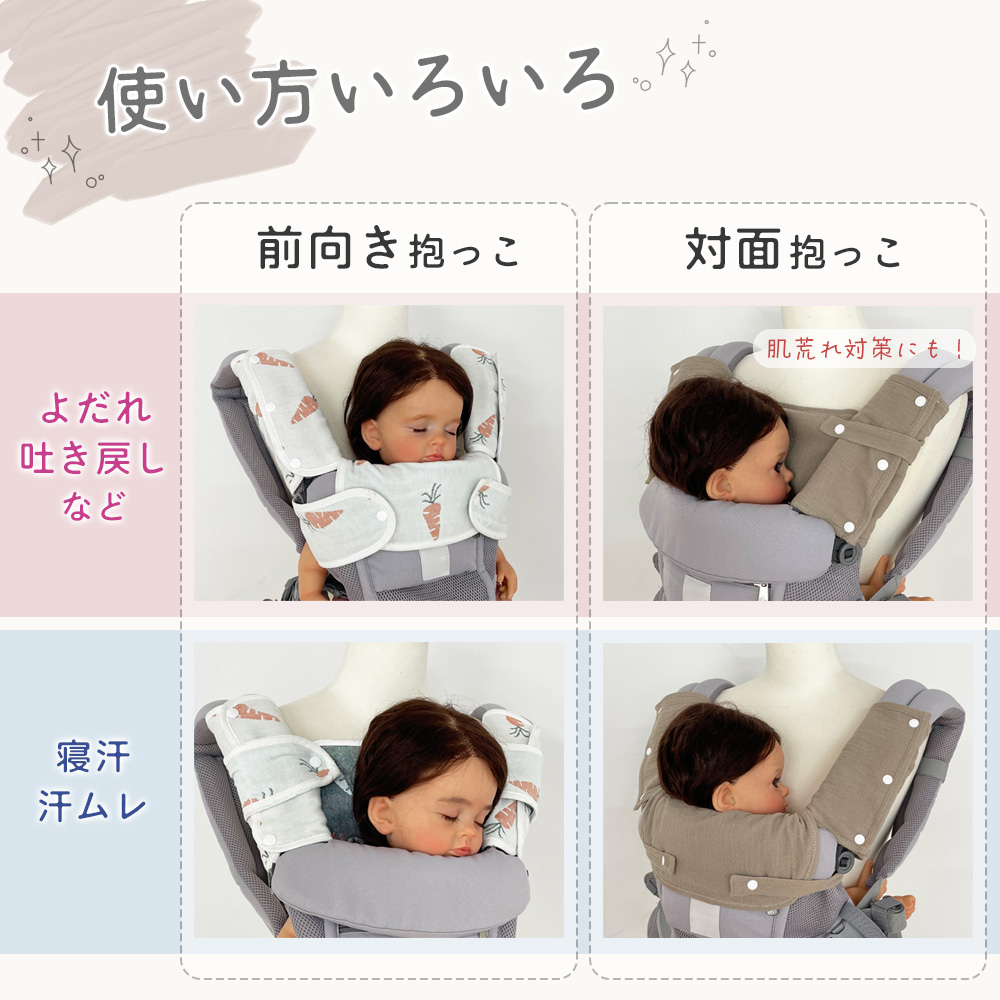 使い方いろいろ

前向き抱っこ

対面抱っこ

よだれ
吐き戻し
など

肌荒れ対策にも！

寝汗
汗ムレ