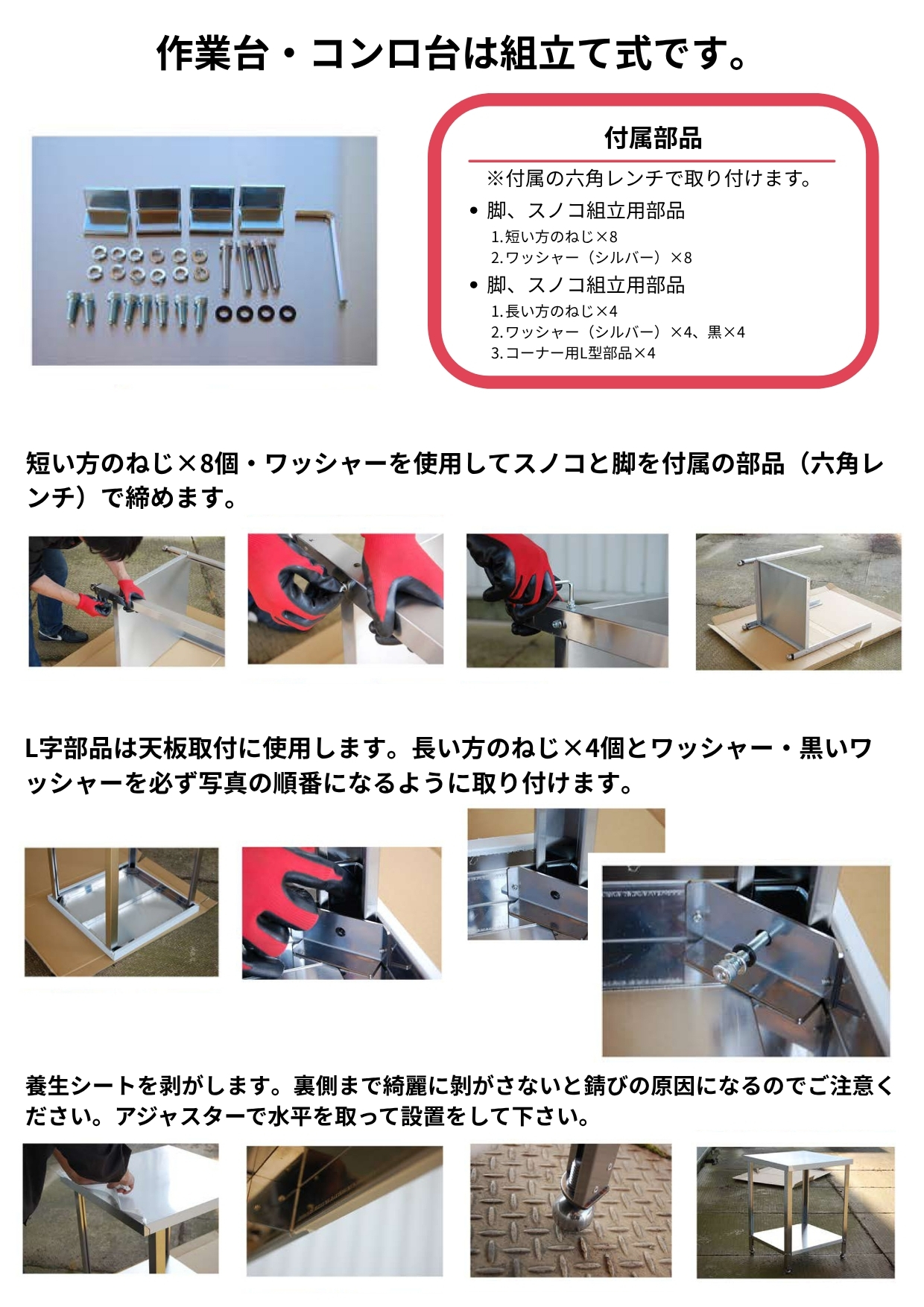 作業台・コンロ台は組立て式です。

付属部品

※付属の六角レンチで取り付けます。

• 脚、スノコ組立用部品
1.短い方のねじ×8
2.ワッシャー（シルバー）×8

• 脚、スノコ組立用部品
1.長い方のねじ×4
2.ワッシャー（シルバー）×4、黒×4
3.コーナー用L型部品×4

短い方のねじ×8個・ワッシャーを使用してスノコと脚を付属の部品（六角レンチ）で締めます。

L字部品は天板取付に使用します。長い方のねじ×4個とワッシャー・黒いワッシャーを必ず写真の順番になるように取り付けます。

養生シートを剥がします。裏側まで綺麗に剥がさないと錆びの原因になるのでご注意ください。アジャスターで水平を取って設置をして下さい。