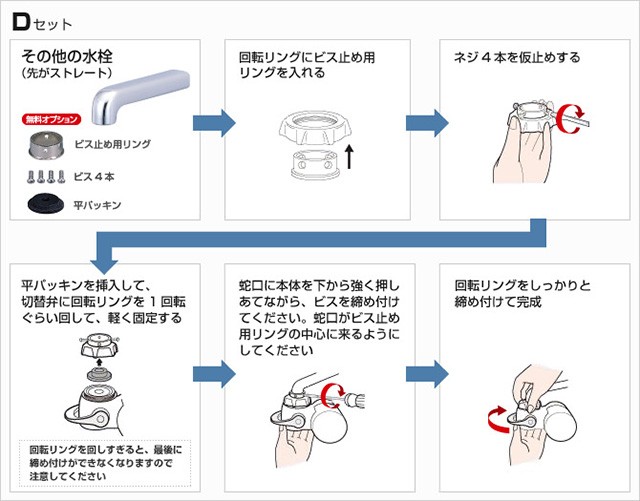 Dセット

その他の水栓
（先がストレート）

無料オプション

ビス止め用リング

ビス４本

平パッキン

回転リングにビス止め用リングを入れる

ネジ４本を仮止めする

平パッキンを挿入して、切替弁に回転リングを１回転ぐらい回して、軽く固定する

回転リングを回しすぎると、最後に締め付けができなくなりますので注意してください

蛇口に本体を下から強く押しあてながら、ビスを締め付けてください。蛇口がビス止め用リングの中心に来るようにしてください

回転リングをしっかりと締め付けて完成