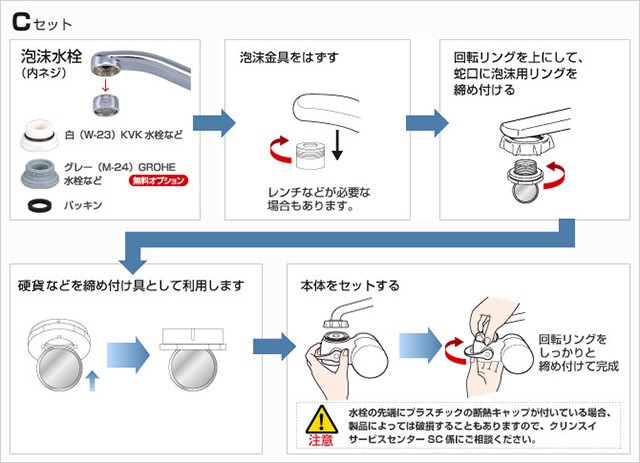 Cセット

泡沫水栓
（内ネジ）

白（W-23）KVK 水栓など

グレー（M-24）GROHE 水栓など

無料オプション

パッキン

泡沫金具をはずす

レンチなどが必要な場合もあります。

回転リングを上にして、蛇口に泡沫用リングを締め付ける

硬貨などを締め付け具として利用します

本体をセットする

回転リングをしっかりと締め付けて完成

注意

水栓の先端にプラスチックの断熱キャップが付いている場合、製品によっては破損することもありますので、クリンスイサービスセンター SC 係にご相談ください。