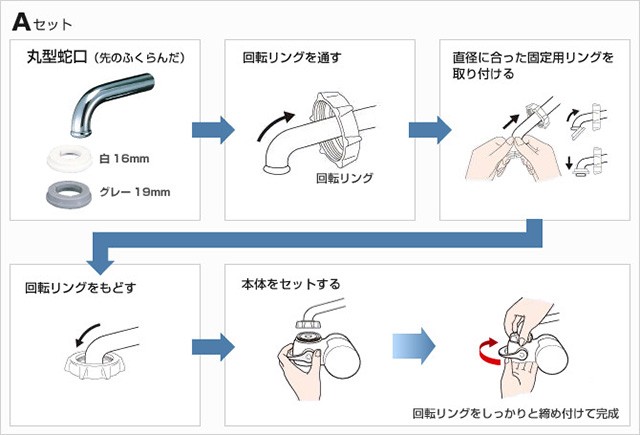 Aセット

丸型蛇口（先のふくらんだ）

白 16mm

グレー 19mm

回転リングを通す

回転リング

直径に合った固定用リングを取り付ける

回転リングをもどす

本体をセットする

回転リングをしっかりと締め付けて完成