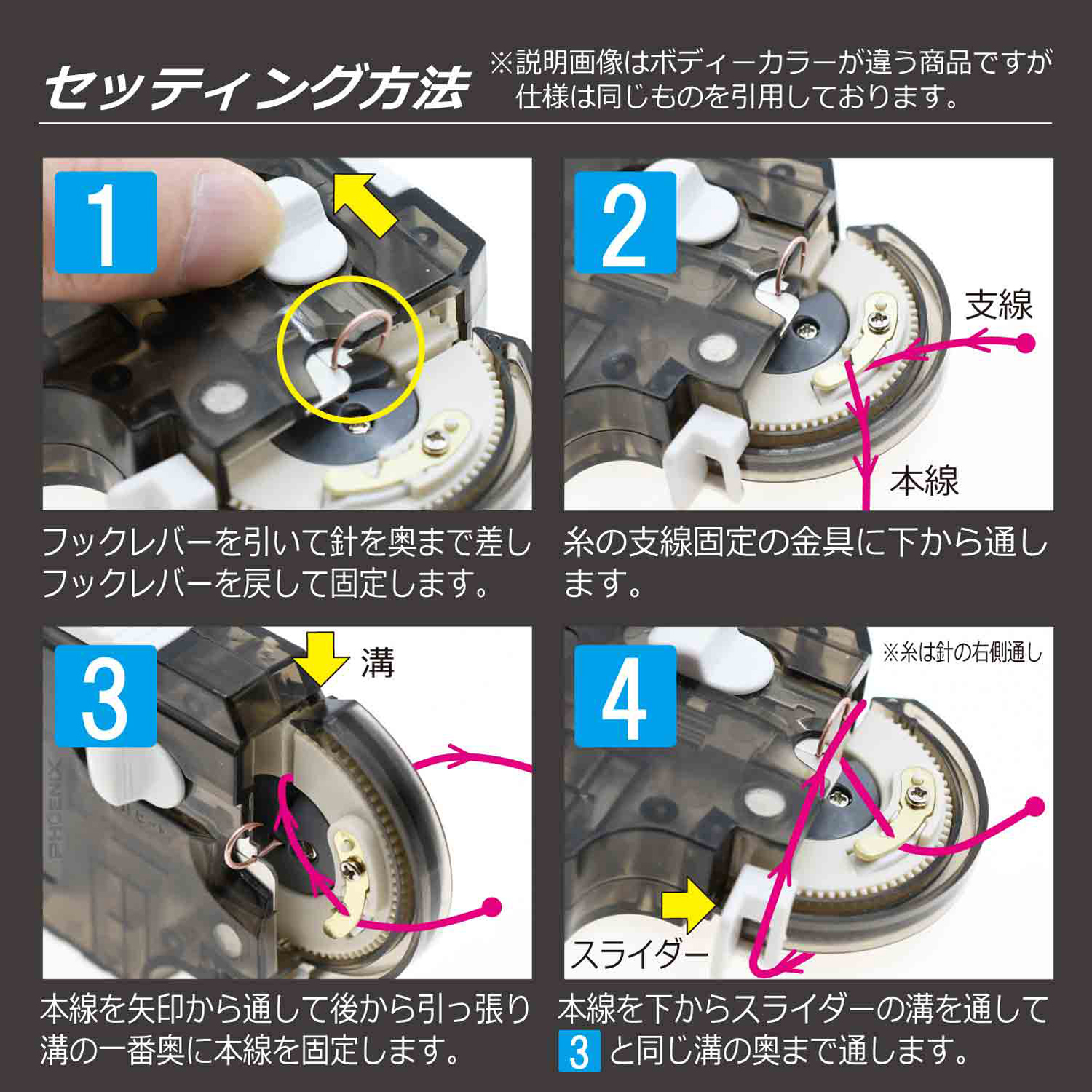 セッティング方法

※説明画像はボディーカラーが違う商品ですが仕様は同じものを引用しております。

1

フックレバーを引いて針を奥まで差しフックレバーを戻して固定します。

2

支線

本線

糸の支線固定の金具に下から通します。

3

溝

PHOENIX

本線を矢印から通して後から引っ張り溝の一番奥に本線を固定します。

4

※糸は針の右側通し

スライダー

本線を下からスライダーの溝を通して 3 と同じ溝の奥まで通します。