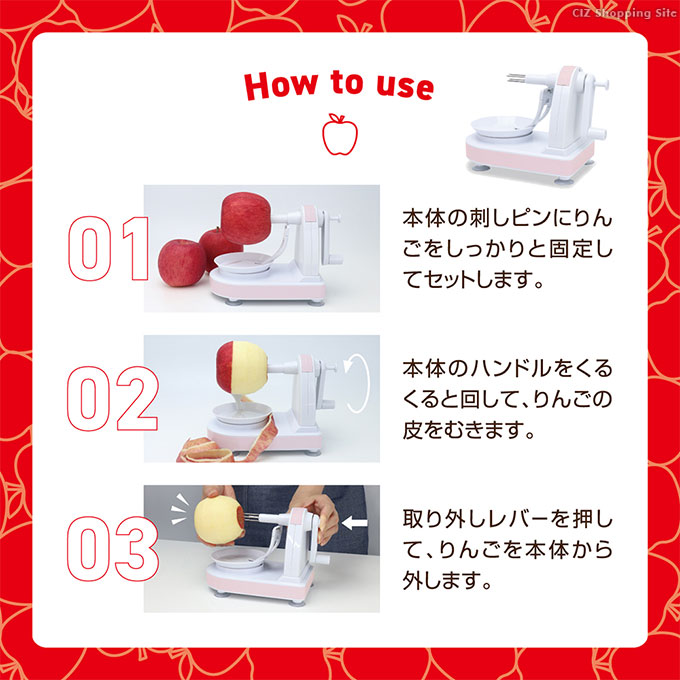 CIZ Shopping Site

How to use

01

本体の刺しピンにりんごをしっかりと固定してセットします。

02

本体のハンドルをくるくると回して、りんごの皮をむきます。

03

取り外しレバーを押して、りんごを本体から外します。