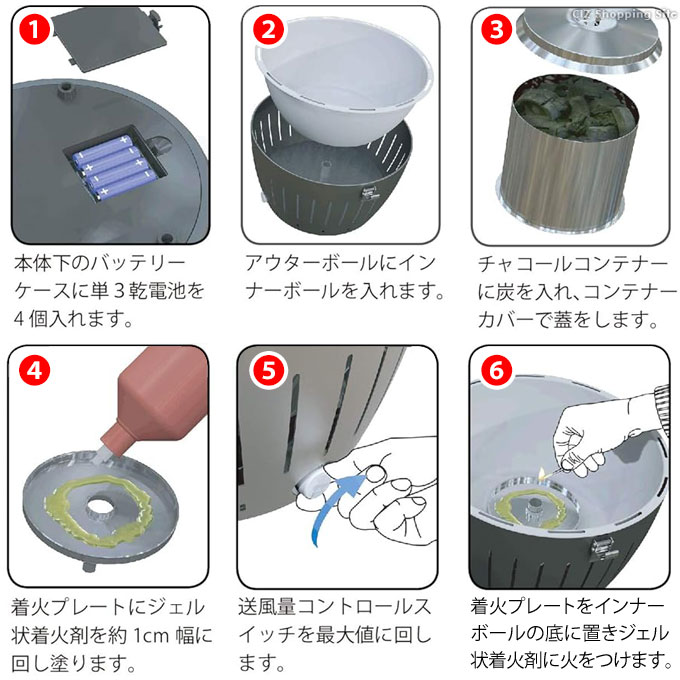 CIZ Shopping Site

1
本体下のバッテリーケースに単３乾電池を４個入れます。

2
アウターボールにインナーボールを入れます。

3
チャコールコンテナーに炭を入れ、コンテナーカバーで蓋をします。

4
着火プレートにジェル状着火剤を約 1cm 幅に回し塗ります。

5
送風量コントロールスイッチを最大値に回します。

6
着火プレートをインナーボールの底に置きジェル状着火剤に火をつけます。