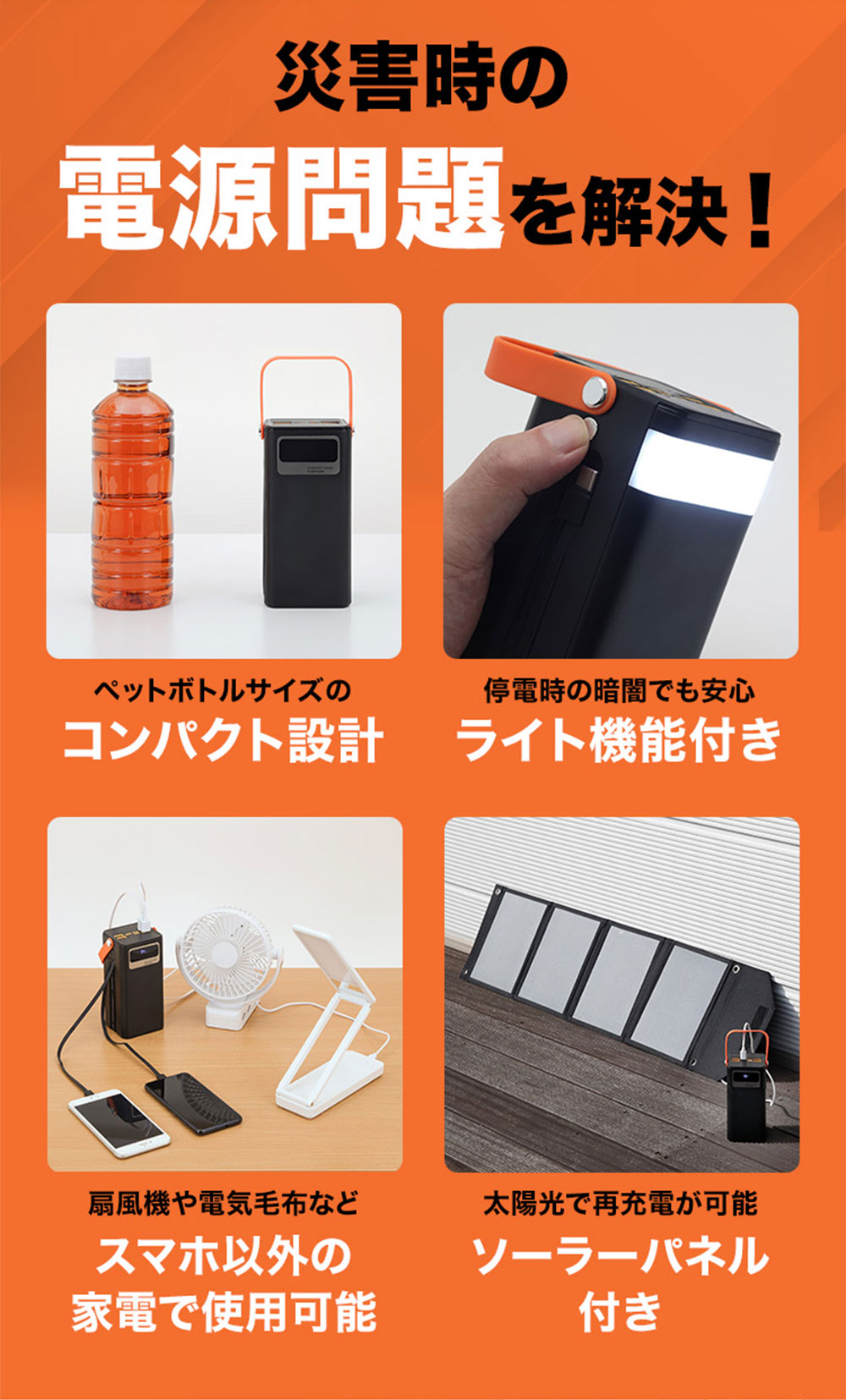 災害時の

電源問題を解決！

ペットボトルサイズの

コンパクト設計

停電時の暗闇でも安心

ライト機能付き

扇風機や電気毛布など

スマホ以外の家電で使用可能

太陽光で再充電が可能

ソーラーパネル付き