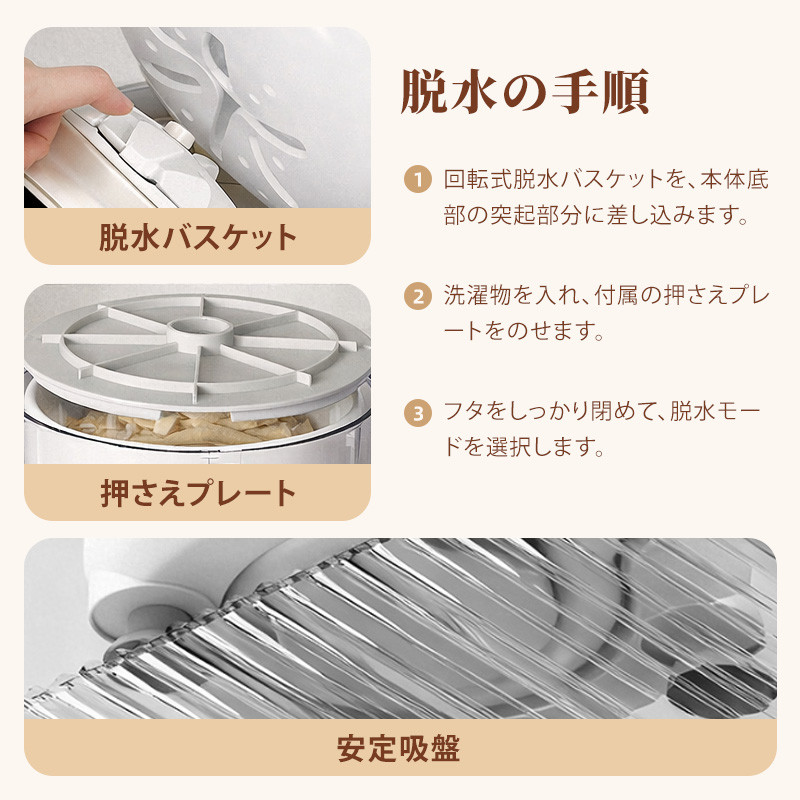 脱水バスケット

押さえプレート

脱水の手順

1 回転式脱水バスケットを、本体底部の突起部分に差し込みます。

2 洗濯物を入れ、付属の押さえプレートをのせます。

3 フタをしっかり閉めて、脱水モードを選択します。

安定吸盤