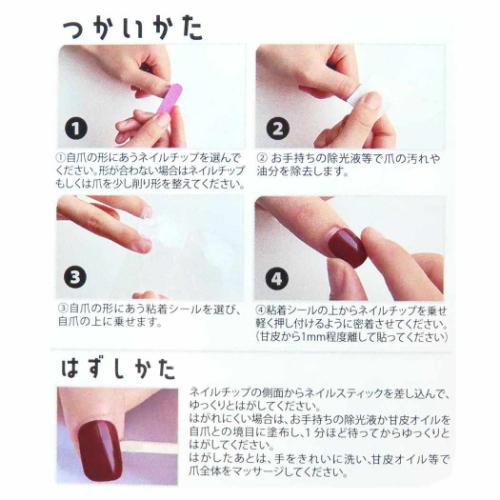 つかいかた

1

①自爪の形にあうネイルチップを選んでください。形が合わない場合はネイルチップもしくは爪を少し削り形を整えてください。

2

② お手持ちの除光液等で爪の汚れや油分を除去します。

3

③自爪の形にあう粘着シールを選び、自爪の上に乗せます。

4

④粘着シールの上からネイルチップを乗せ軽く押し付けるように密着させてください。(甘皮から1mm程度離して貼ってください)

はずしかた

ネイルチップの側面からネイルスティックを差し込んで、ゆっくりとはがしてください。
はがれにくい場合は、お手持ちの除光液か甘皮オイルを自爪との境目に塗布し、1分ほど待ってからゆっくりとはがしてください。
はがしたあとは、手をきれいに洗い、甘皮オイル等で爪全体をマッサージしてください。