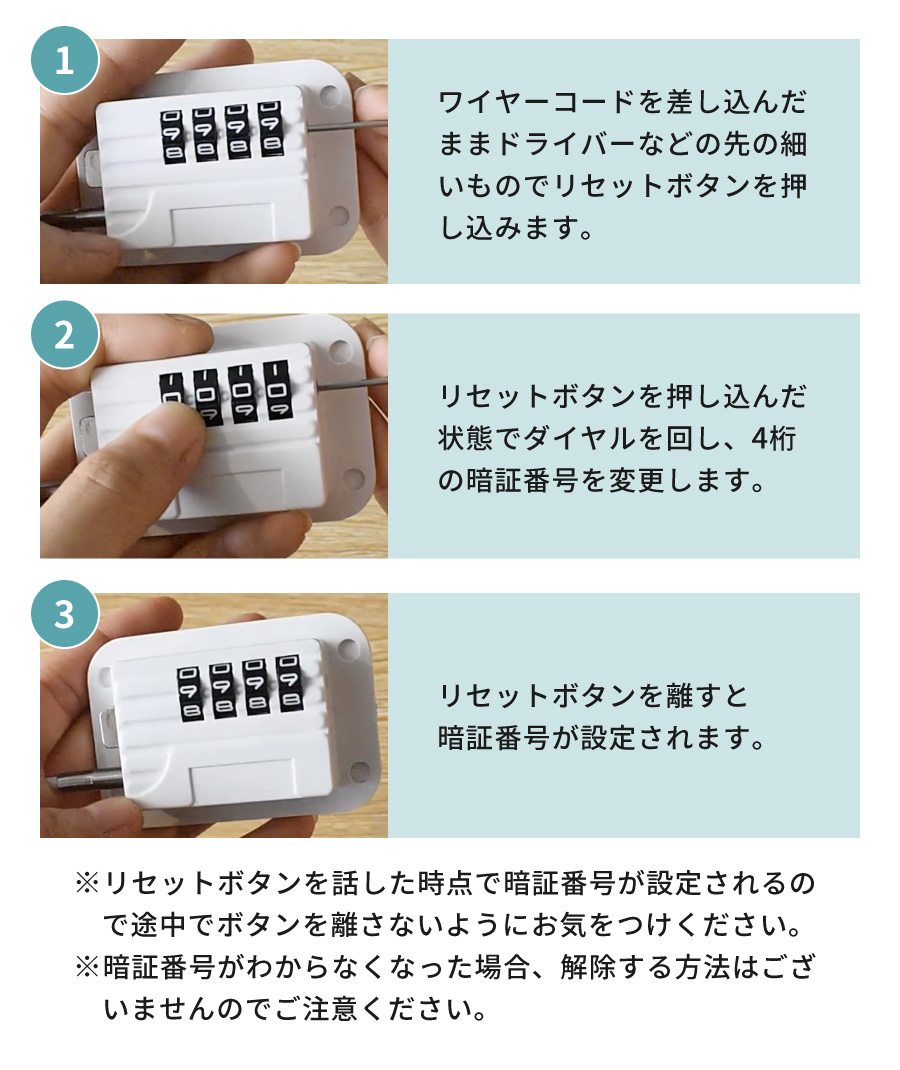 1

ワイヤーコードを差し込んだままドライバーなどの先の細いものでリセットボタンを押し込みます。

2

リセットボタンを押し込んだ状態でダイヤルを回し、4桁の暗証番号を変更します。

3

リセットボタンを離すと暗証番号が設定されます。

※リセットボタンを話した時点で暗証番号が設定されるので途中でボタンを離さないようにお気をつけください。
※暗証番号がわからなくなった場合、解除する方法はございませんのでご注意ください。