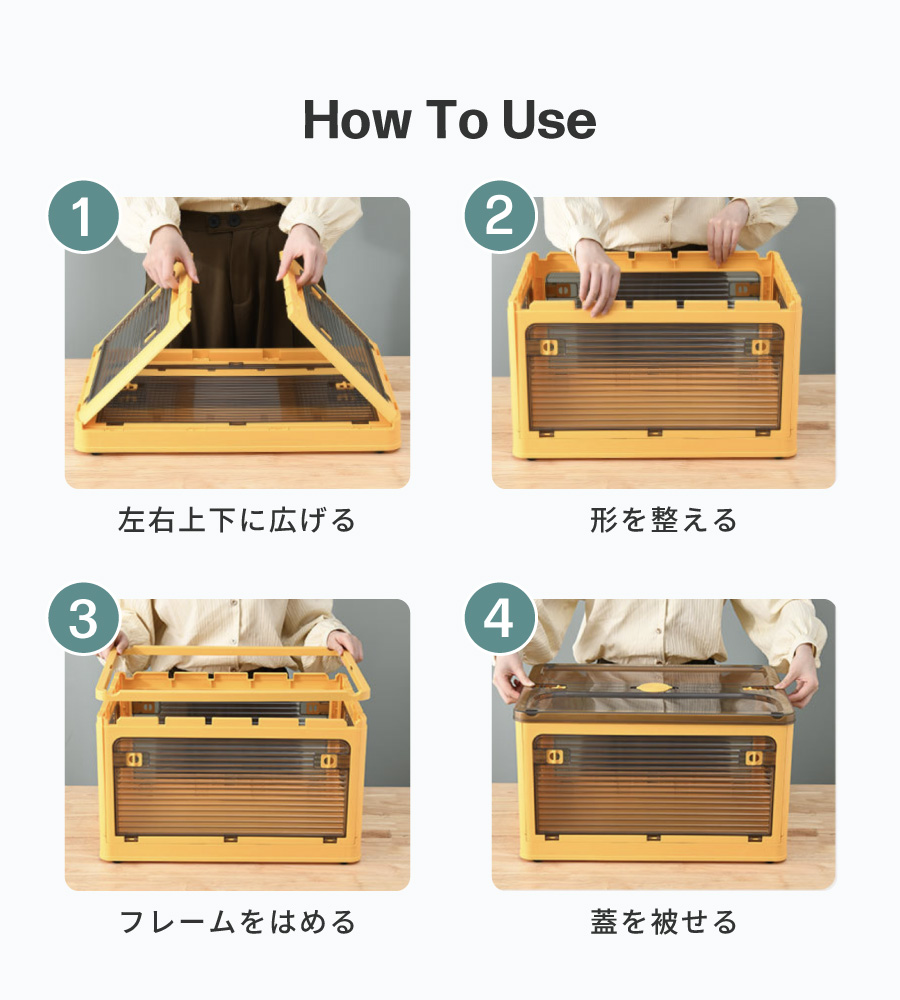 How To Use

1
左右上下に広げる

2
形を整える

3
フレームをはめる

4
蓋を被せる