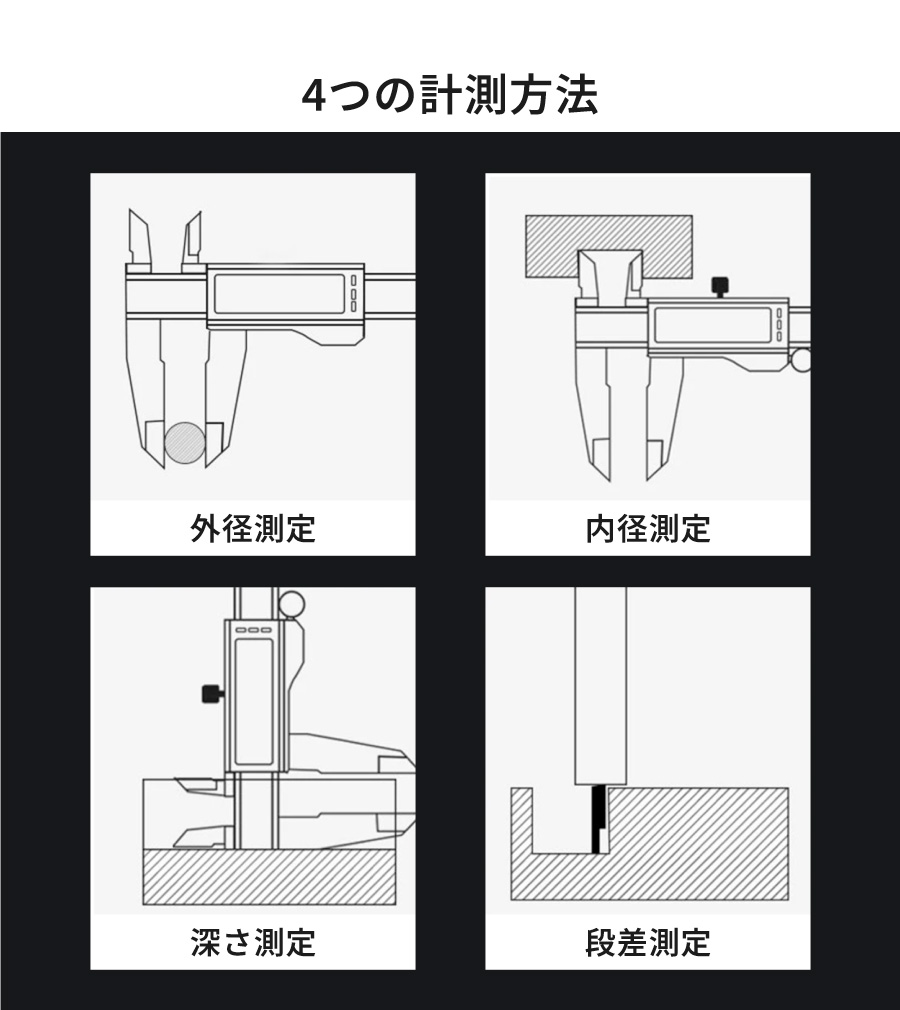 4つの計測方法

外径測定

内径測定

深さ測定

段差測定