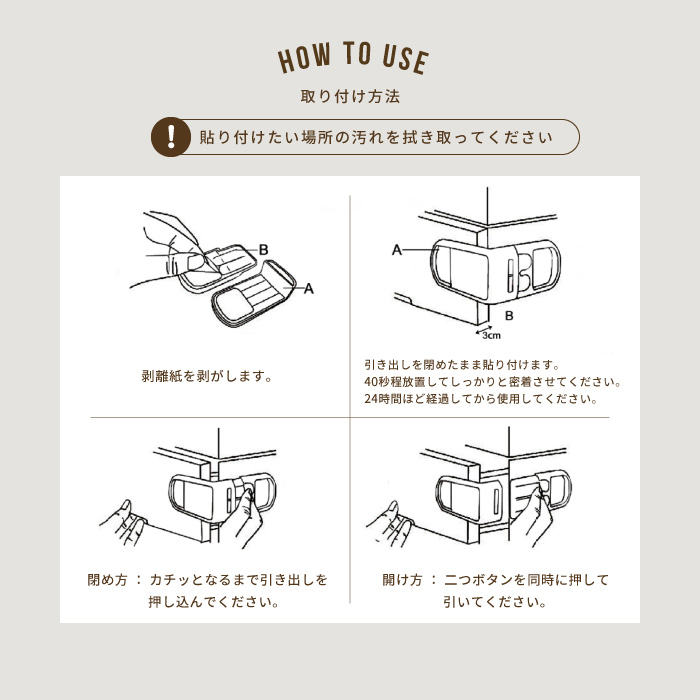 HOW TO USE

取り付け方法

!

貼り付けたい場所の汚れを拭き取ってください

B

A

剥離紙を剥がします。

A

B

3cm

引き出しを閉めたまま貼り付けます。
40秒程放置してしっかりと密着させてください。
24時間ほど経過してから使用してください。

閉め方 ： カチッとなるまで引き出しを押し込んでください。

開け方 ： 二つボタンを同時に押して引いてください。