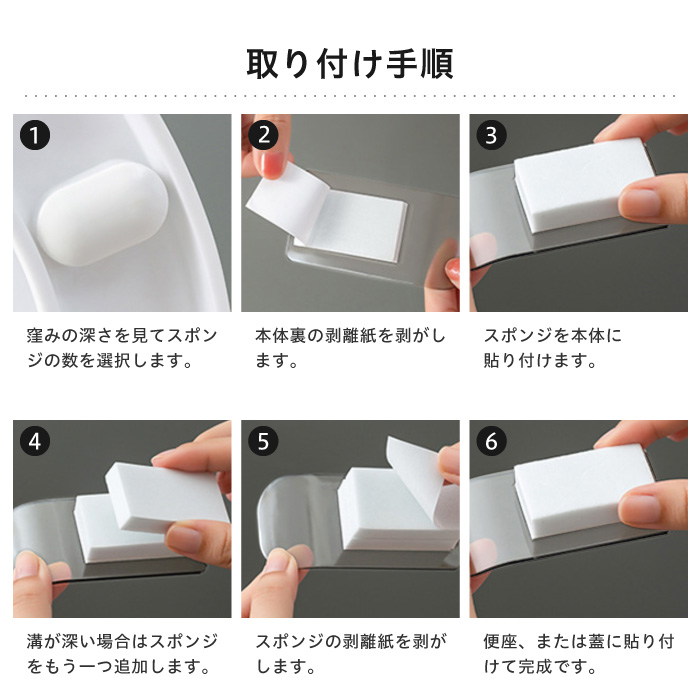 取り付け手順

1

窪みの深さを見てスポンジの数を選択します。

2

本体裏の剥離紙を剥がします。

3

スポンジを本体に貼り付けます。

4

溝が深い場合はスポンジをもう一つ追加します。

5

スポンジの剥離紙を剥がします。

6

便座、または蓋に貼り付けて完成です。