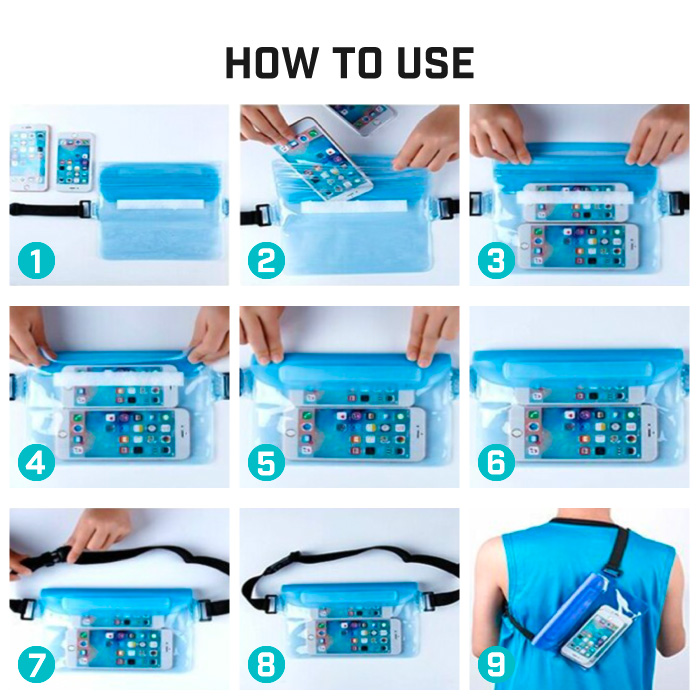 HOW TO USE

1

2

3

4

5

6

7

8

9