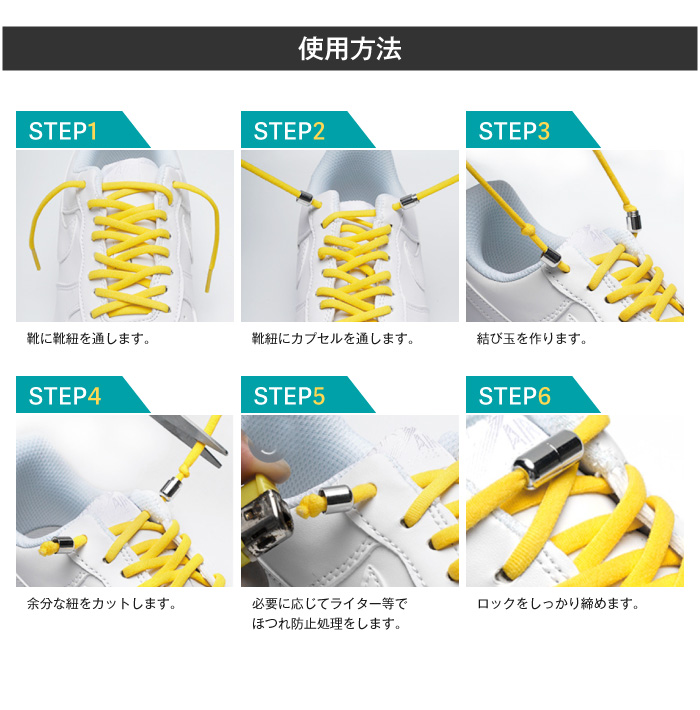 使用方法

STEP1

靴に靴紐を通します。

STEP2

靴紐にカプセルを通します。

STEP3

結び玉を作ります。

STEP4

余分な紐をカットします。

STEP5

必要に応じてライター等でほつれ防止処理をします。

STEP6

ロックをしっかり締めます。