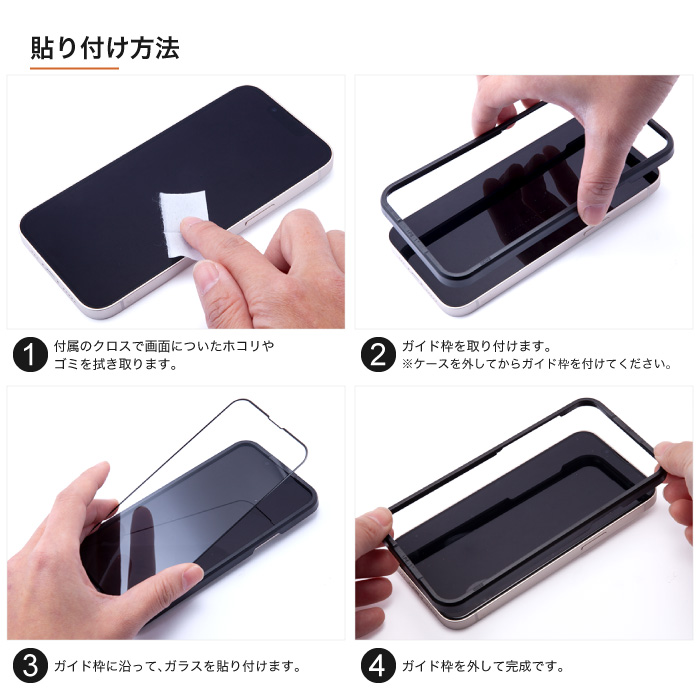 貼り付け方法

1 付属のクロスで画面についたホコリやゴミを拭き取ります。

2 ガイド枠を取り付けます。
※ケースを外してからガイド枠を付けてください。

3 ガイド枠に沿って、ガラスを貼り付けます。

4 ガイド枠を外して完成です。