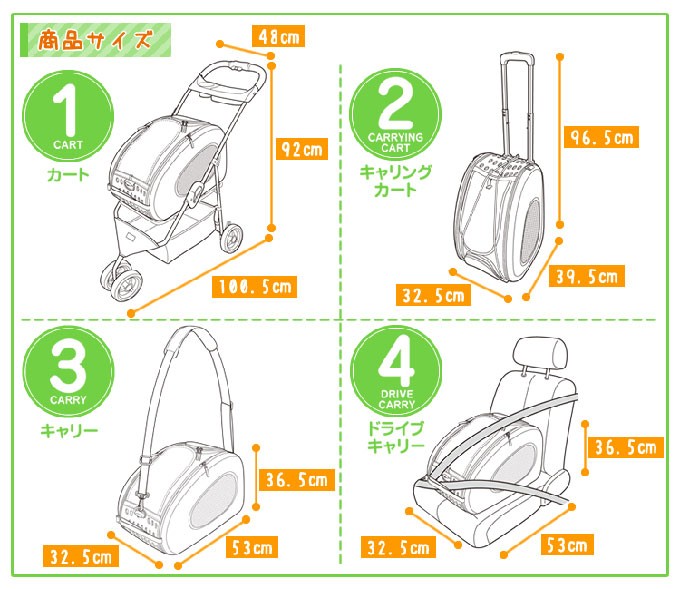 商品サイズ

1
CART
カート

48cm
92cm
100.5cm

2
CARRYING CART
キャリング
カート

96.5cm
39.5cm
32.5cm

3
CARRY
キャリー

36.5cm
32.5cm
53cm

4
DRIVE CARRY
ドライブ
キャリー

36.5cm
32.5cm
53cm