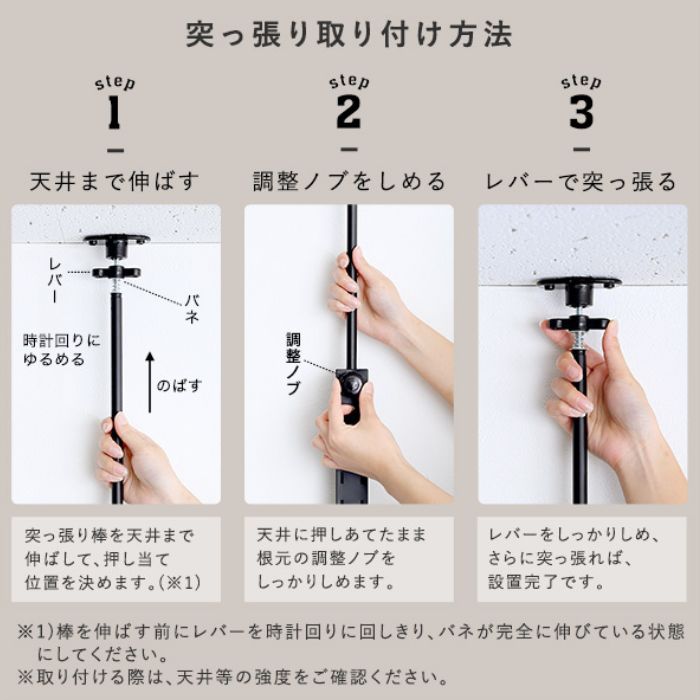 突っ張り取り付け方法

step
1
天井まで伸ばす

レバー

バネ

時計回りにゆるめる

のばす

突っ張り棒を天井まで伸ばして、押し当て位置を決めます。(※1)

step
2
調整ノブをしめる

調整ノブ

天井に押しあてたまま根元の調整ノブをしっかりしめます。

step
3
レバーで突っ張る

レバーをしっかりしめ、さらに突っ張れば、設置完了です。

※1)棒を伸ばす前にレバーを時計回りに回しきり、バネが完全に伸びている状態にしてください。
※取り付ける際は、天井等の強度をご確認ください。