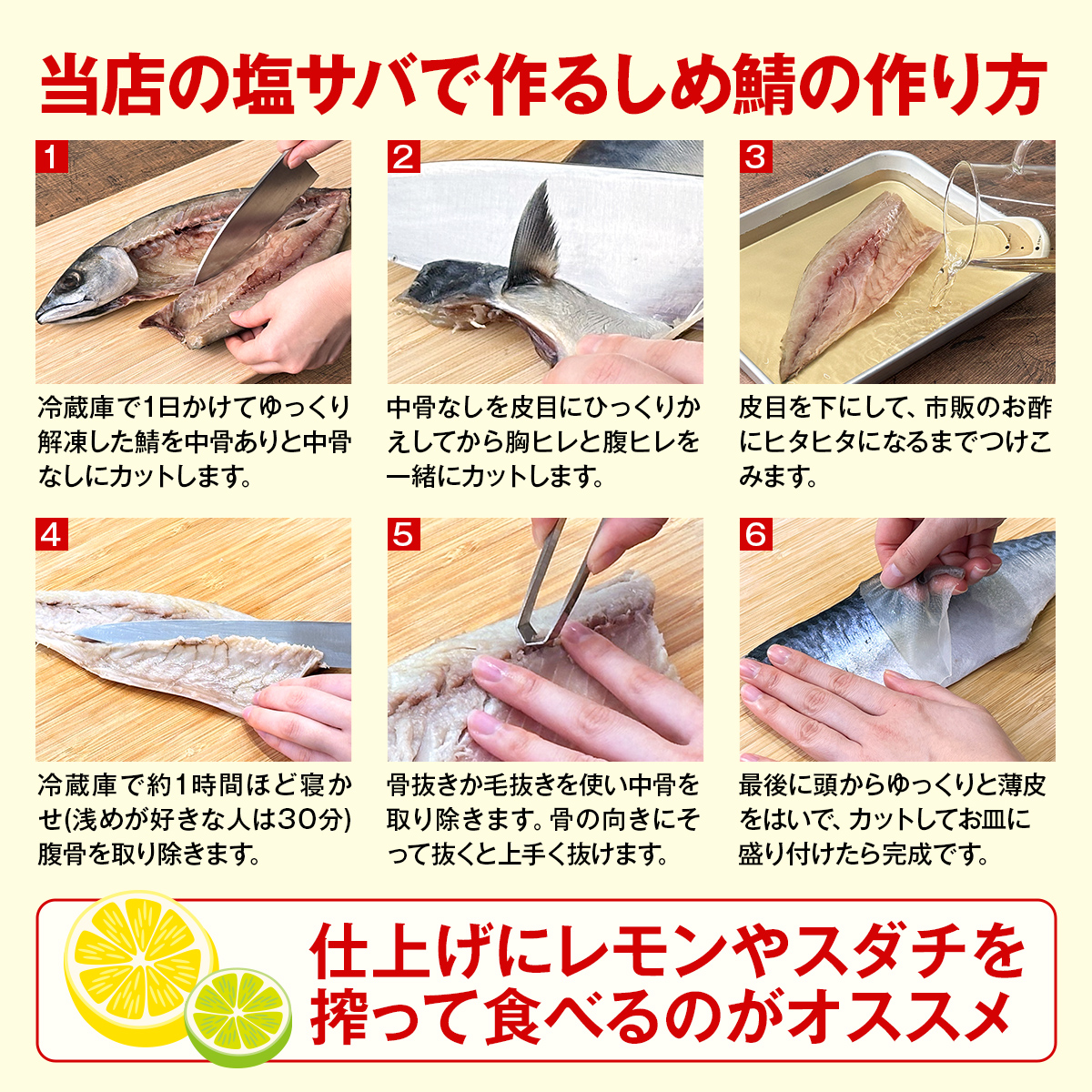 当店の塩サバで作るしめ鯖の作り方

1

冷蔵庫で1日かけてゆっくり解凍した鯖を中骨ありと中骨なしにカットします。

2

中骨なしを皮目にひっくりかえしてから胸ヒレと腹ヒレを一緒にカットします。

3

皮目を下にして、市販のお酢にヒタヒタになるまでつけこみます。

4

冷蔵庫で約1時間ほど寝かせ(浅めが好きな人は30分)腹骨を取り除きます。

5

骨抜きか毛抜きを使い中骨を取り除きます。骨の向きにそって抜くと上手く抜けます。

6

最後に頭からゆっくりと薄皮をはいで、カットしてお皿に盛り付けたら完成です。

仕上げにレモンやスダチを搾って食べるのがオススメ