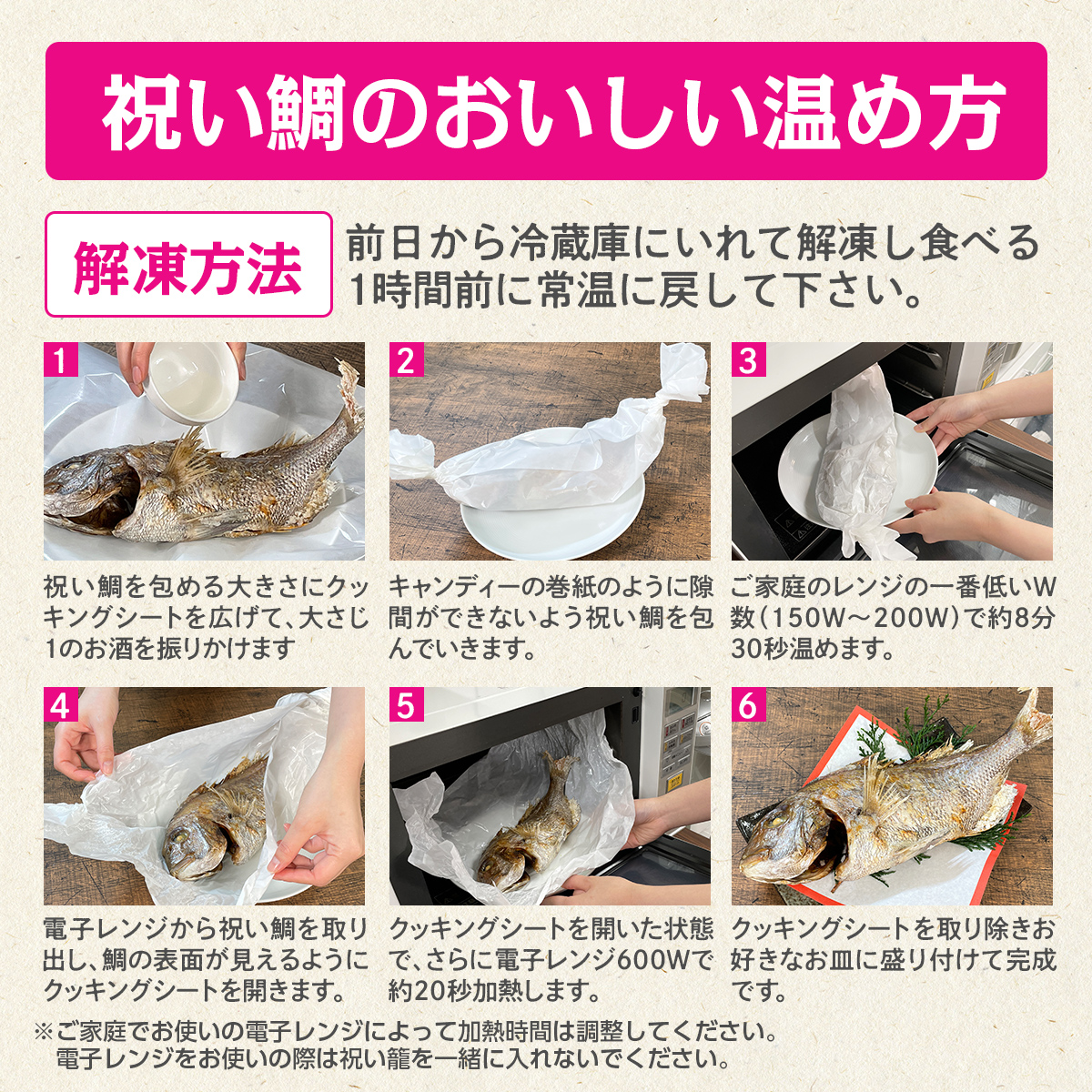 祝い鯛のおいしい温め方

解凍方法

前日から冷蔵庫にいれて解凍し食べる1時間前に常温に戻して下さい。

1

祝い鯛を包める大きさにクッキングシートを広げて、大さじ1のお酒を振りかけます

2

キャンディーの巻紙のように隙間ができないよう祝い鯛を包んでいきます。

3

ご家庭のレンジの一番低いW数（150W～200W）で約8分30秒温めます。

4

電子レンジから祝い鯛を取り出し、鯛の表面が見えるようにクッキングシートを開きます。

5

クッキングシートを開いた状態で、さらに電子レンジ600Wで約20秒加熱します。

6

クッキングシートを取り除きお好きなお皿に盛り付けて完成です。

※ご家庭でお使いの電子レンジによって加熱時間は調整してください。
電子レンジをお使いの際は祝い籠を一緒に入れないでください。