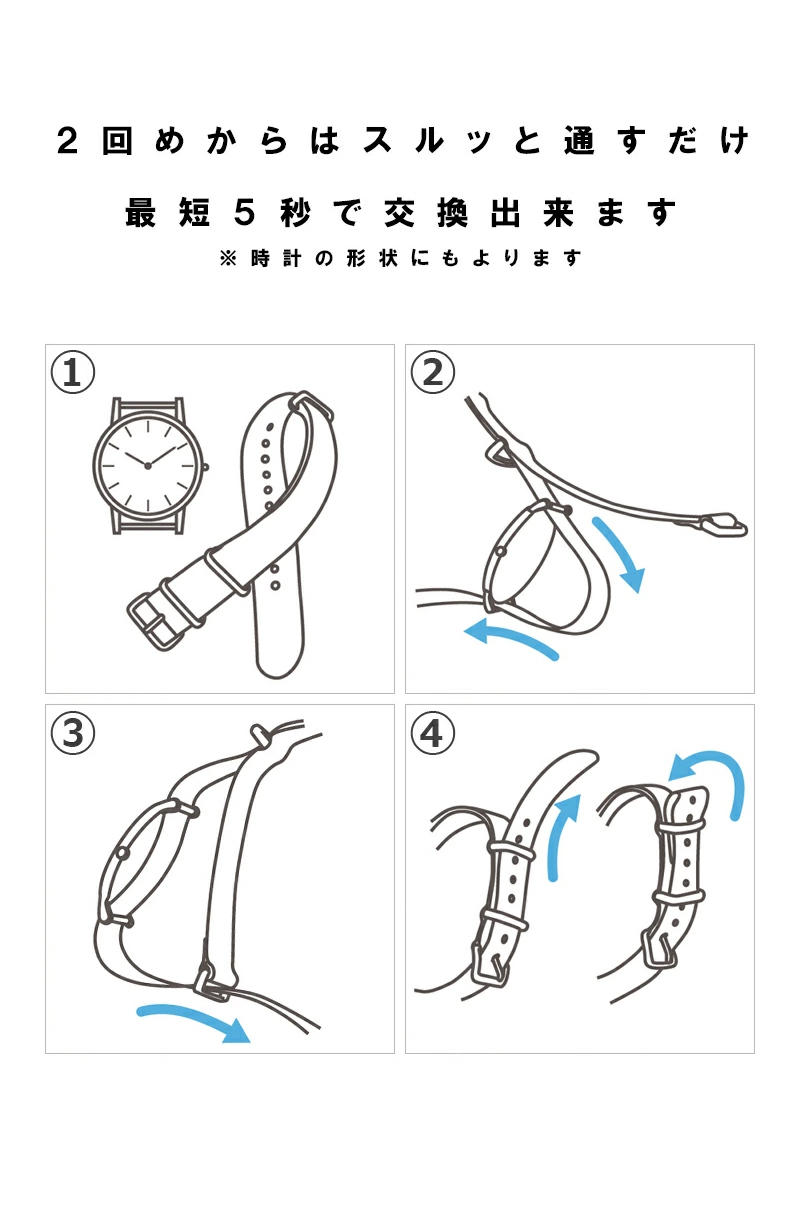 2回めからはスルッと通すだけ

最短5秒で交換出来ます

※時計の形状にもよります

①

②

③

④