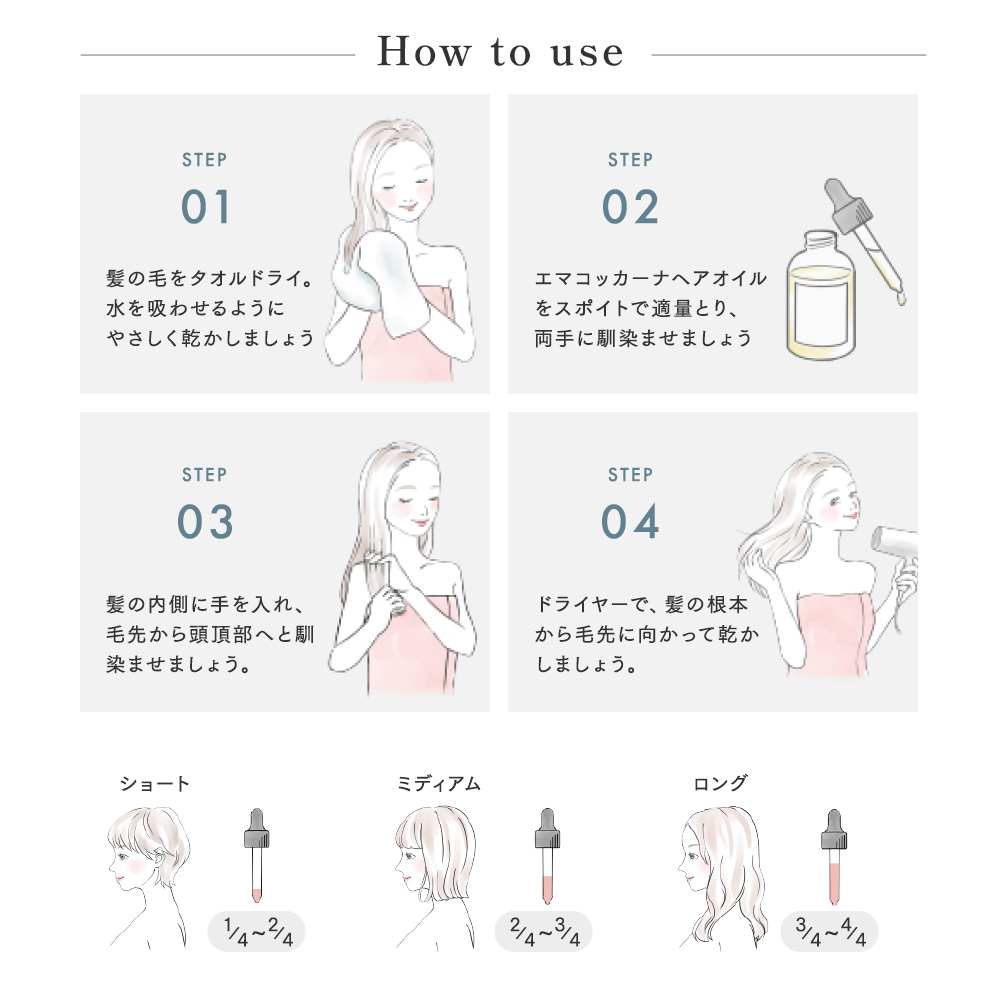 How to use

STEP
01
髪の毛をタオルドライ。水を吸わせるようにやさしく乾かしましょう

STEP
02
エマコッカーナヘアオイルをスポイトで適量とり、両手に馴染ませましょう

STEP
03
髪の内側に手を入れ、毛先から頭頂部へと馴染ませましょう。

STEP
04
ドライヤーで、髪の根本から毛先に向かって乾かしましょう。

ショート
$\frac{1}{4}$~$\frac{2}{4}$

ミディアム
$\frac{2}{4}$~$\frac{3}{4}$

ロング
$\frac{3}{4}$~$\frac{4}{4}$