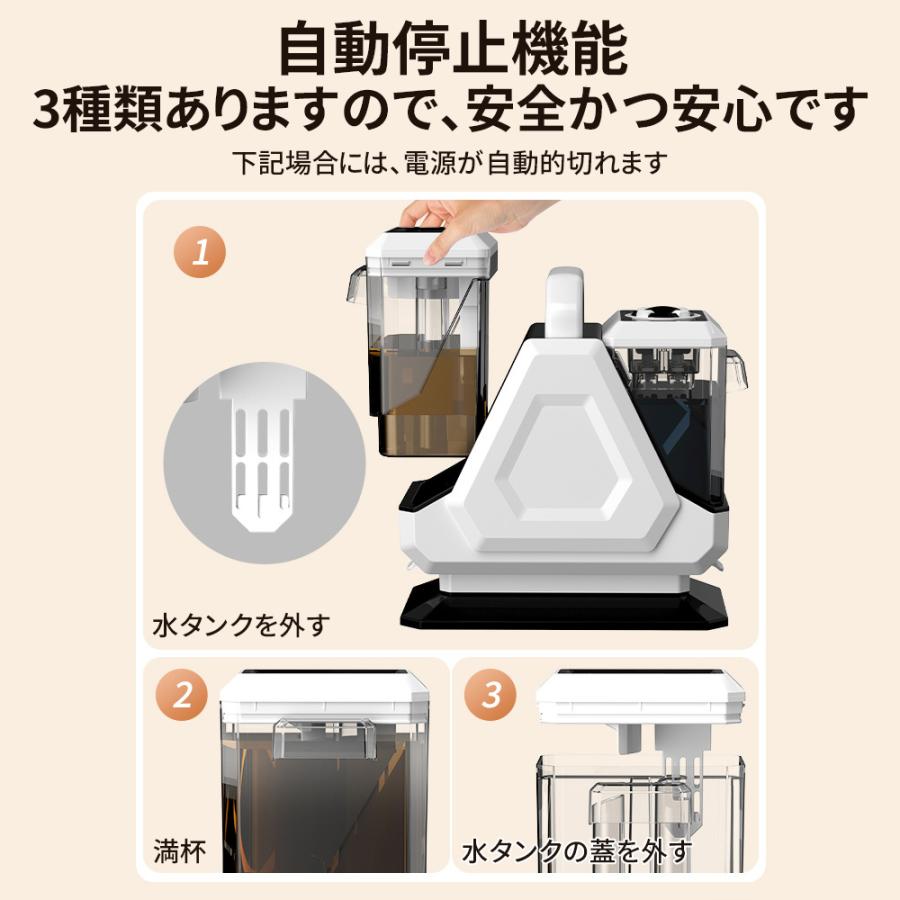 自動停止機能
3種類ありますので、安全かつ安心です
下記場合には、電源が自動的切れます

1
水タンクを外す

2
満杯

3
水タンクの蓋を外す