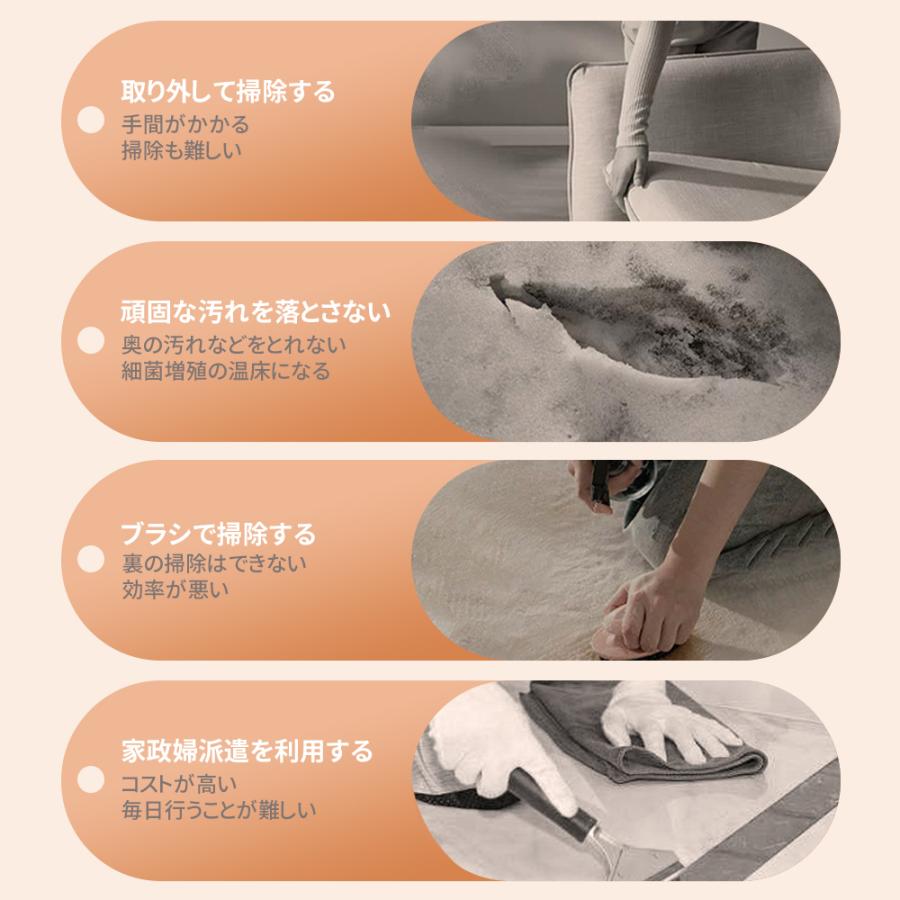 取り外して掃除する
手間がかかる
掃除も難しい

頑固な汚れを落とさない
奥の汚れなどをとれない
細菌増殖の温床になる

ブラシで掃除する
裏の掃除はできない
効率が悪い

家政婦派遣を利用する
コストが高い
毎日行うことが難しい