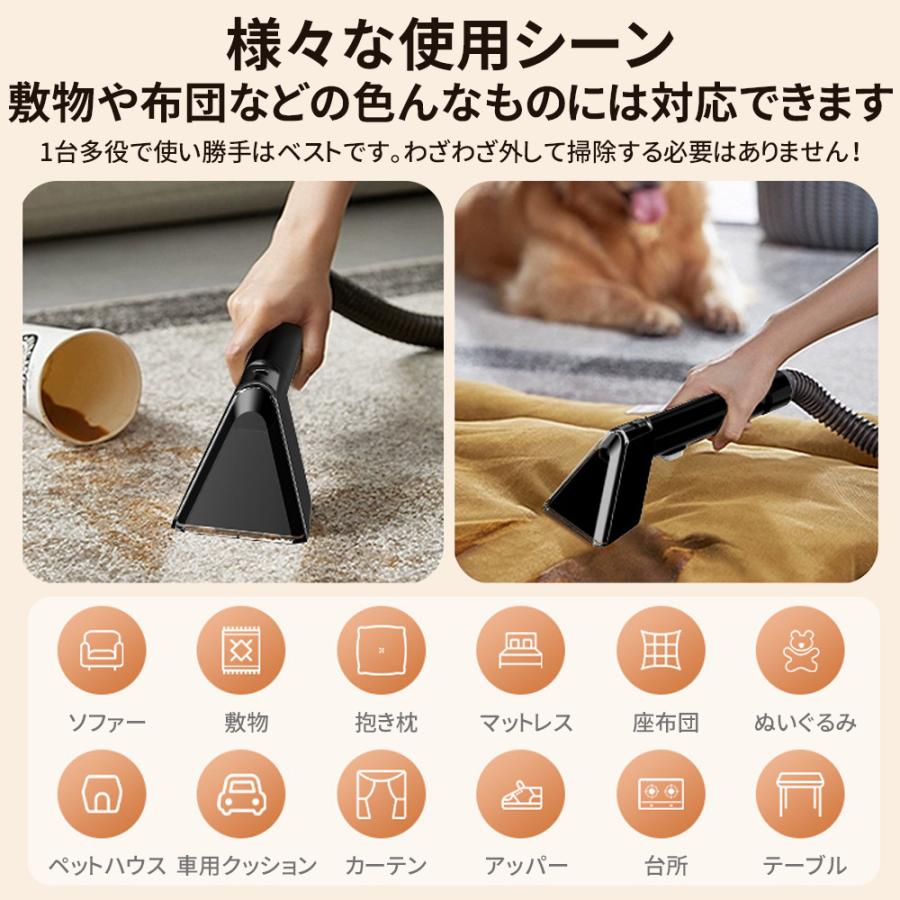 様々な使用シーン
敷物や布団などの色んなものには対応できます
1台多役で使い勝手はベストです。わざわざ外して掃除する必要はありません！

ソファー
敷物
抱き枕
マットレス
座布団
ぬいぐるみ
ペットハウス
車用クッション
カーテン
アッパー
台所
テーブル