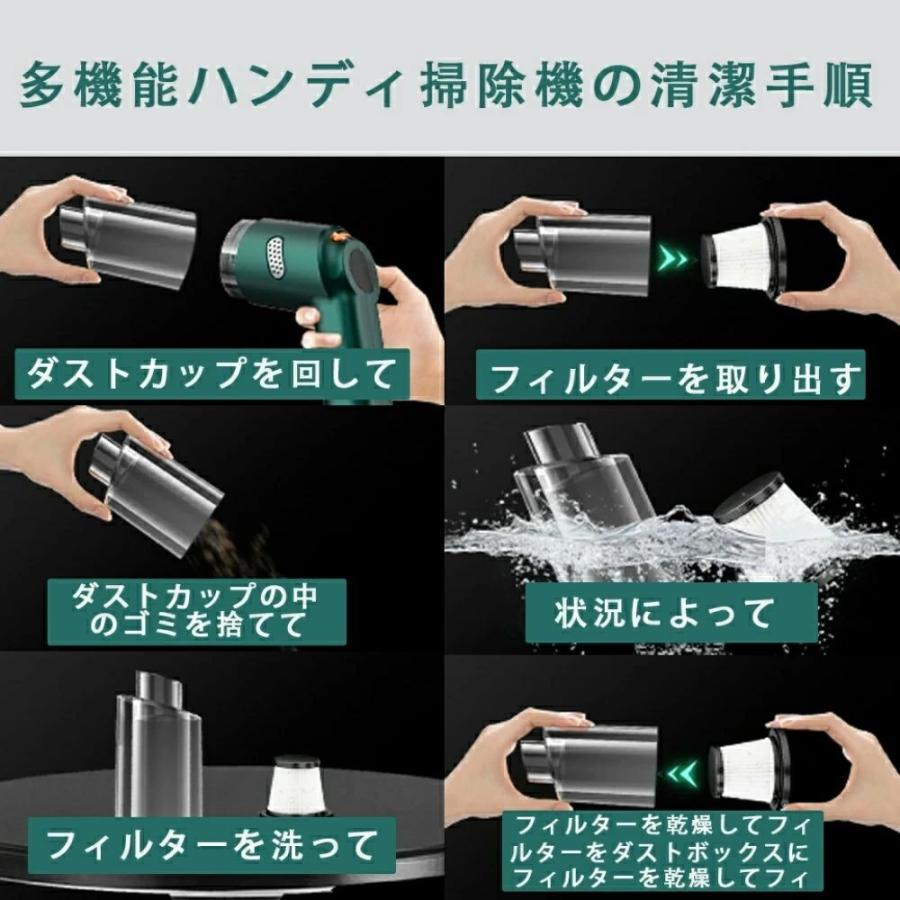 多機能ハンディ掃除機の清潔手順

ダストカップを回して

フィルターを取り出す

ダストカップの中のゴミを捨てて

状況によって

フィルターを洗って

フィルターを乾燥してフィルターをダストボックスにフィルターを乾燥してフィ